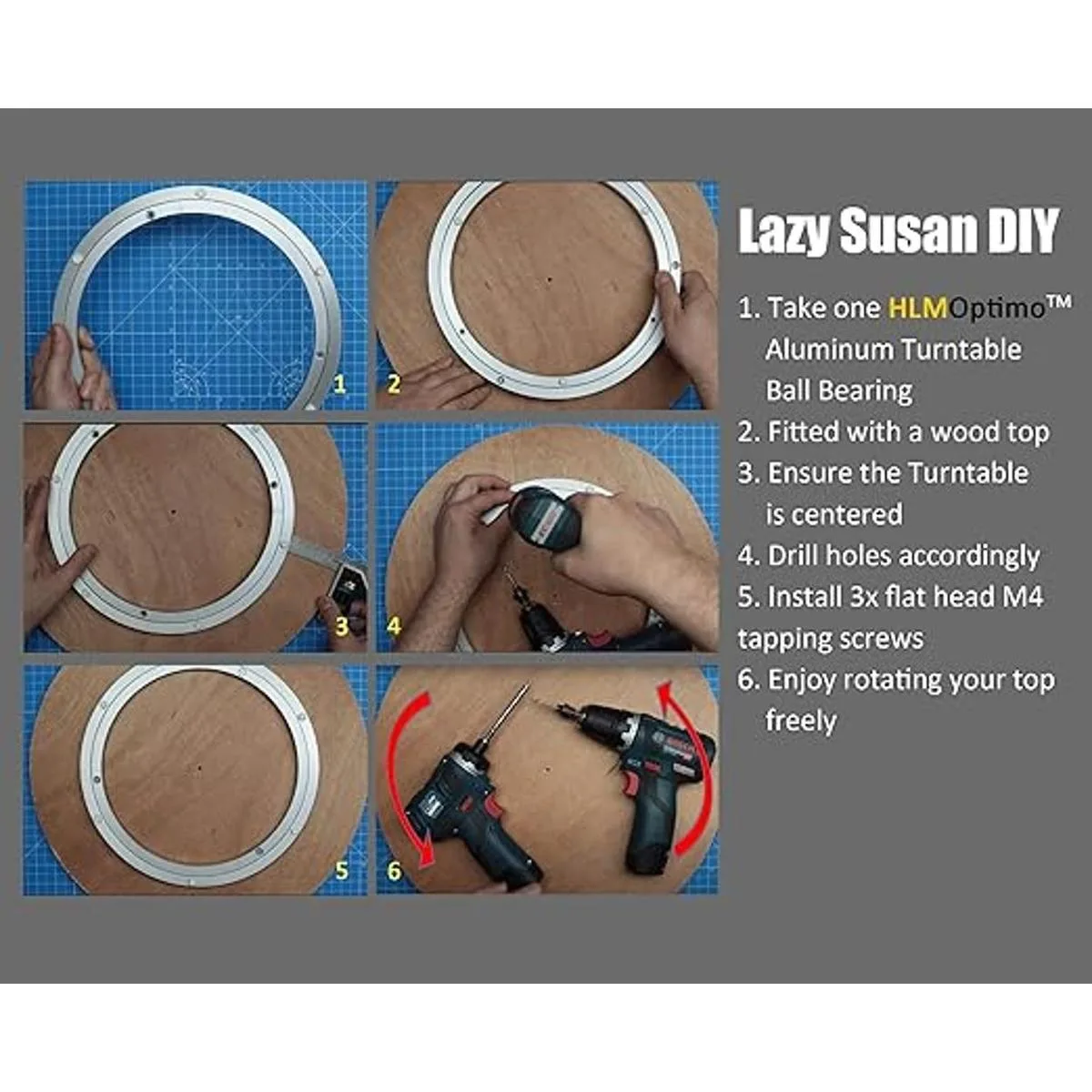 1

2

3

4

5

6

Lazy Susan DIY

1. Take one HLMOptimo™ Aluminum Turntable Ball Bearing
2. Fitted with a wood top
3. Ensure the Turntable is centered
4. Drill holes accordingly
5. Install 3x flat head M4 tapping screws
6. Enjoy rotating your top freely