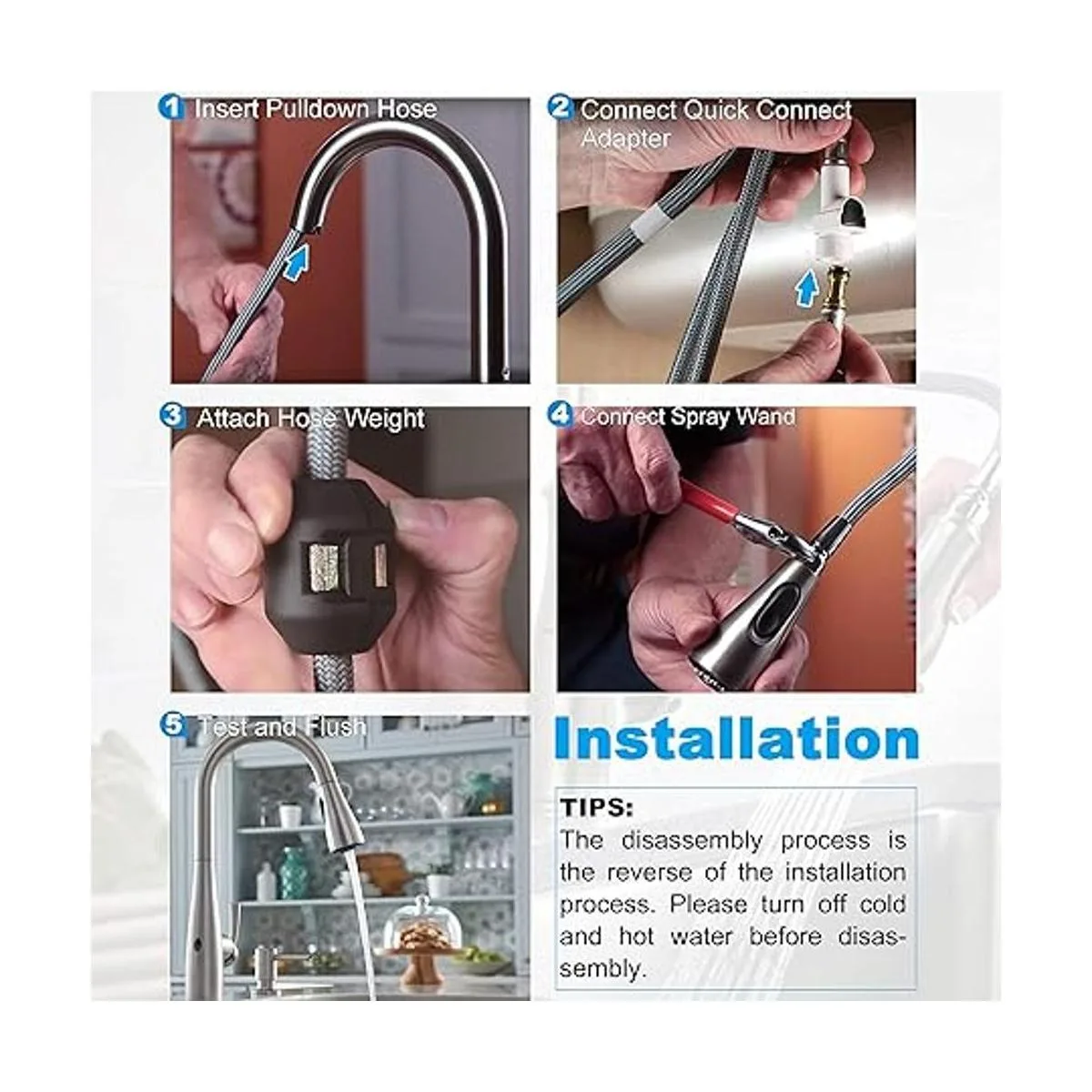 1 Insert Pulldown Hose

2 Connect Quick Connect Adapter

3 Attach Hose Weight

4 Connect Spray Wand

5 Test and Flush

Installation

TIPS:
The disassembly process is the reverse of the installation process. Please turn off cold and hot water before disassembly.