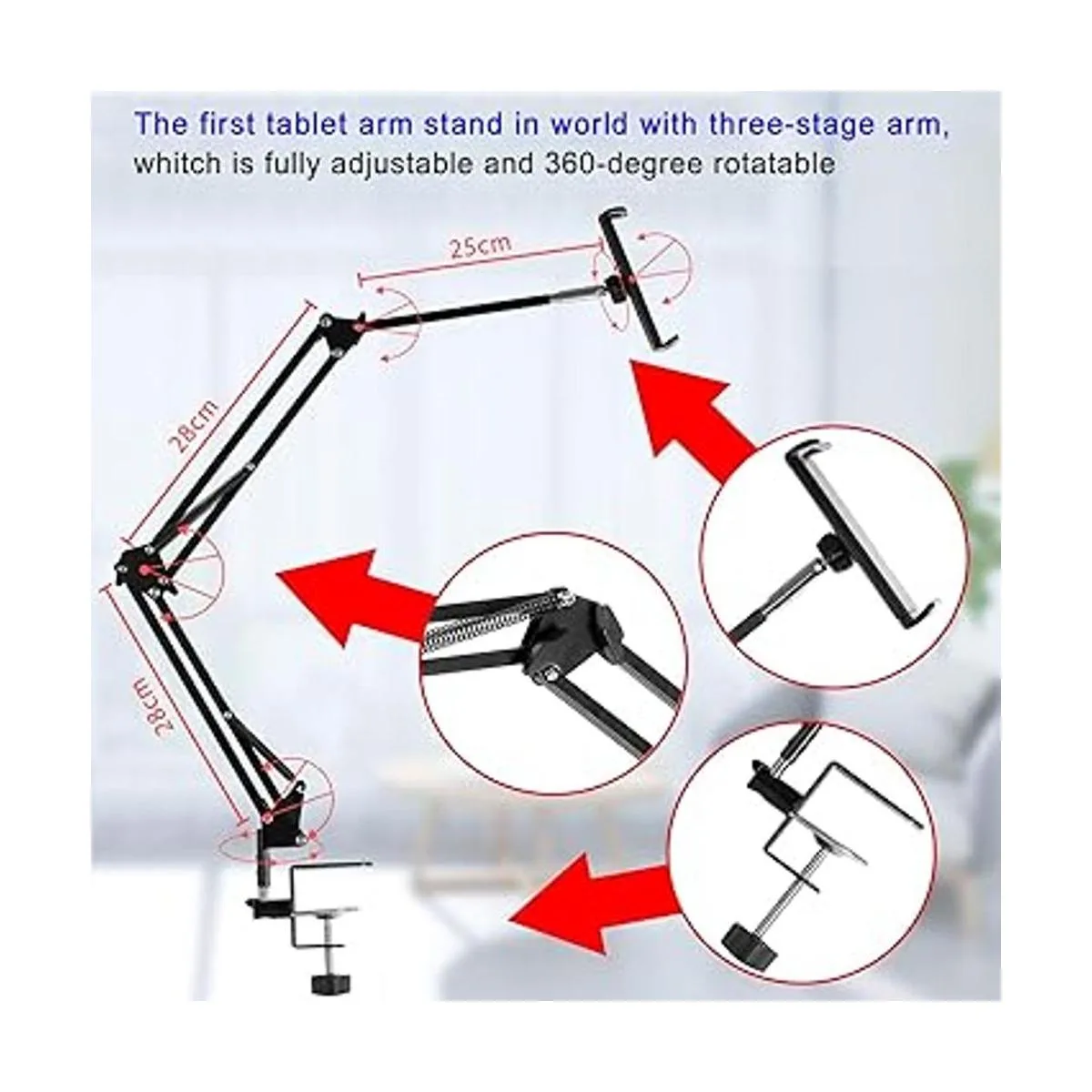 The first tablet arm stand in world with three-stage arm, whitch is fully adjustable and 360-degree rotatable

25cm

28cm

28cm