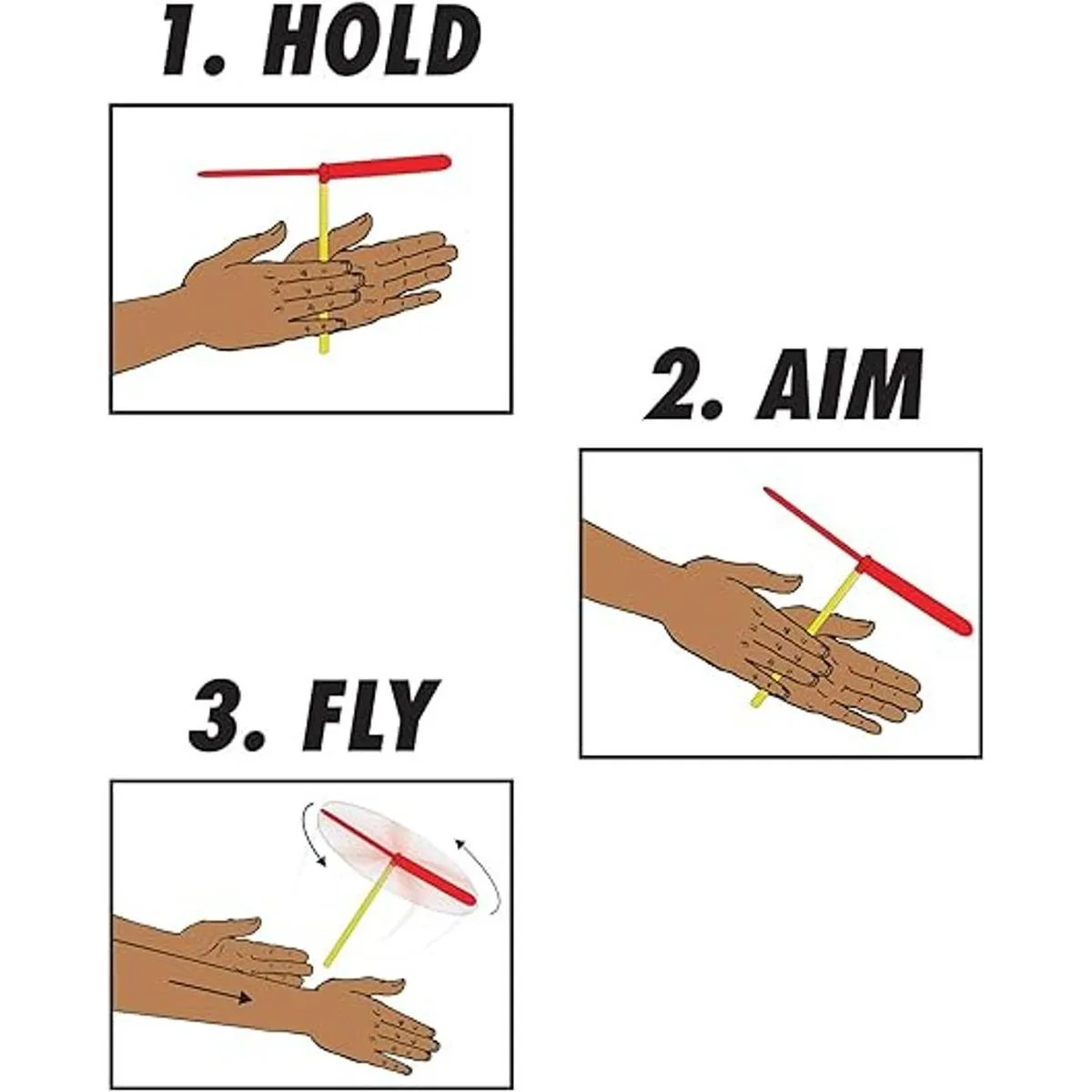 1. HOLD

2. AIM

3. FLY