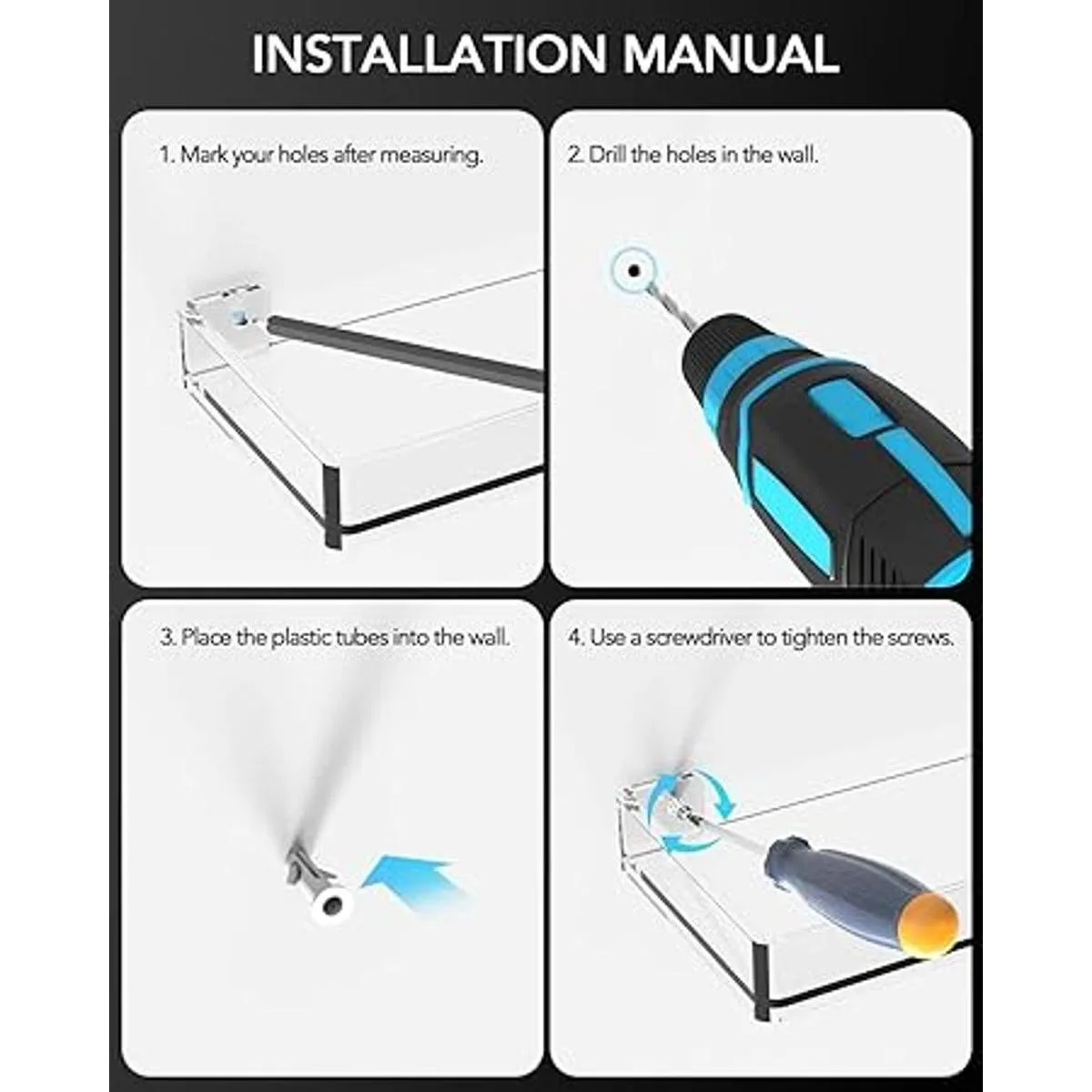 INSTALLATION MANUAL

1. Mark your holes after measuring.

2. Drill the holes in the wall.

3. Place the plastic tubes into the wall.

4. Use a screwdriver to tighten the screws.