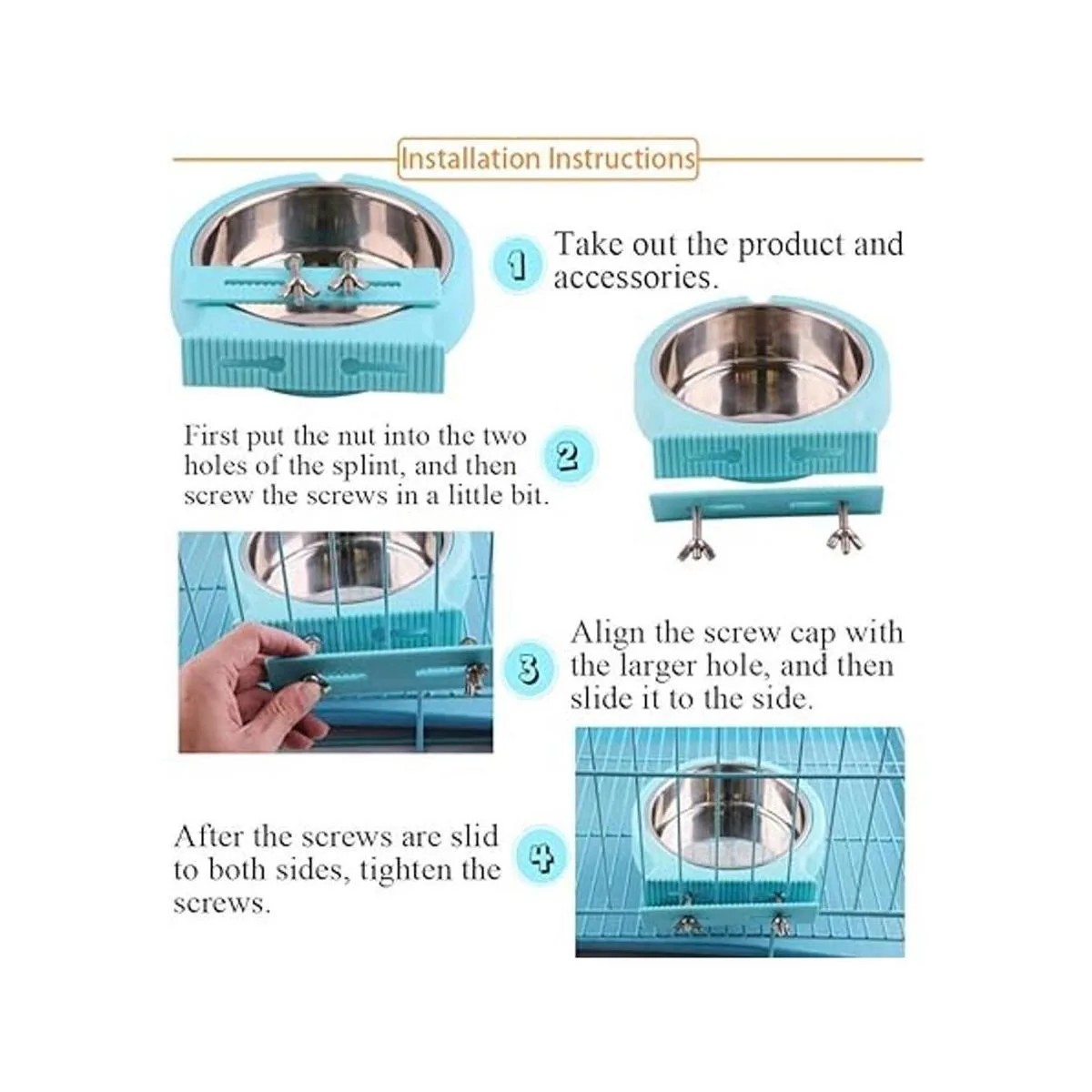 Installation Instructions

1 Take out the product and accessories.

First put the nut into the two holes of the splint, and then screw the screws in a little bit. 2

3 Align the screw cap with the larger hole, and then slide it to the side.

After the screws are slid to both sides, tighten the screws. 4