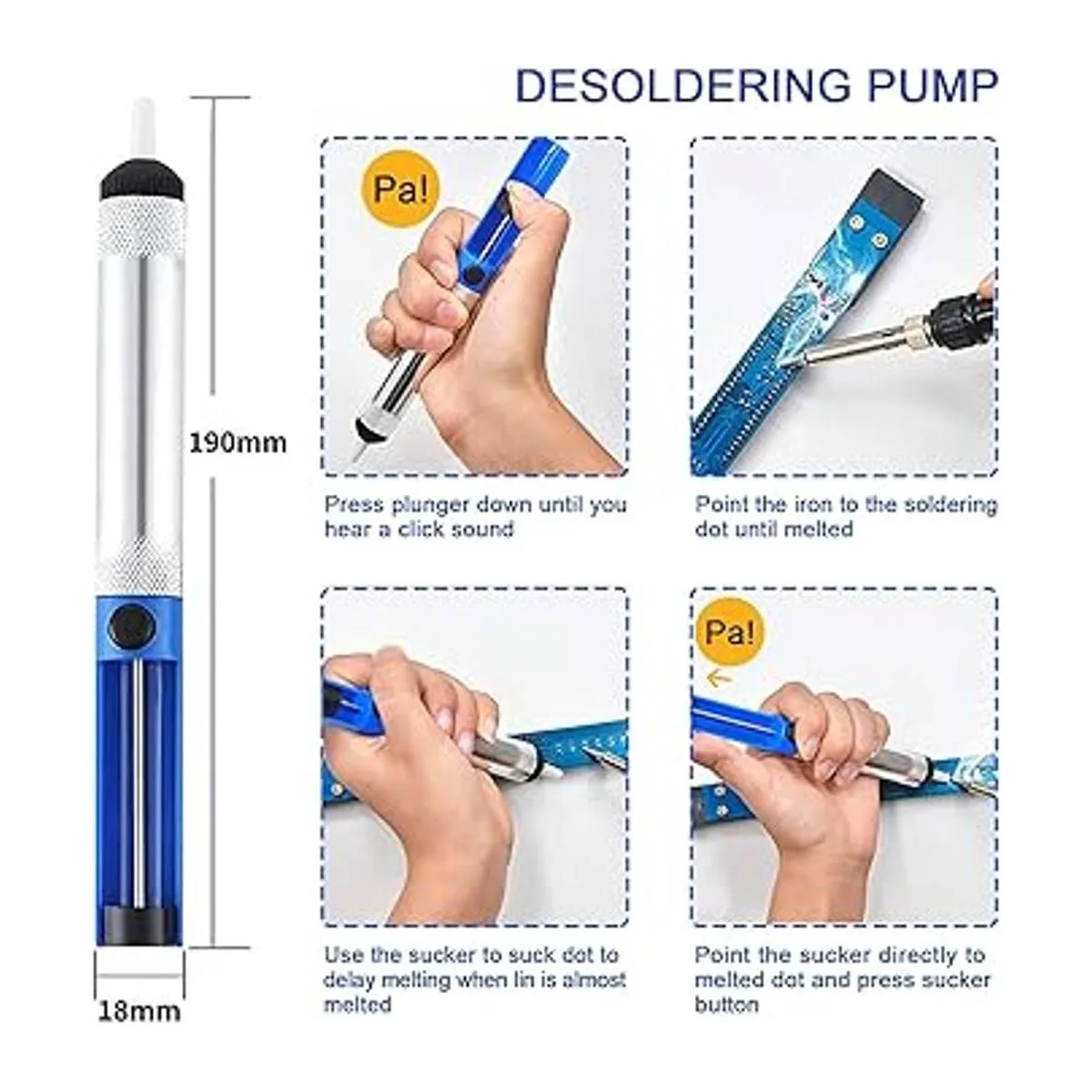 DESOLDERING PUMP

190mm

18mm

Pa!

Press plunger down until you hear a click sound

Point the iron to the soldering dot until melted

Use the sucker to suck dot to delay melting when lin is almost melted

Pa!

Point the sucker directly to melted dot and press sucker button