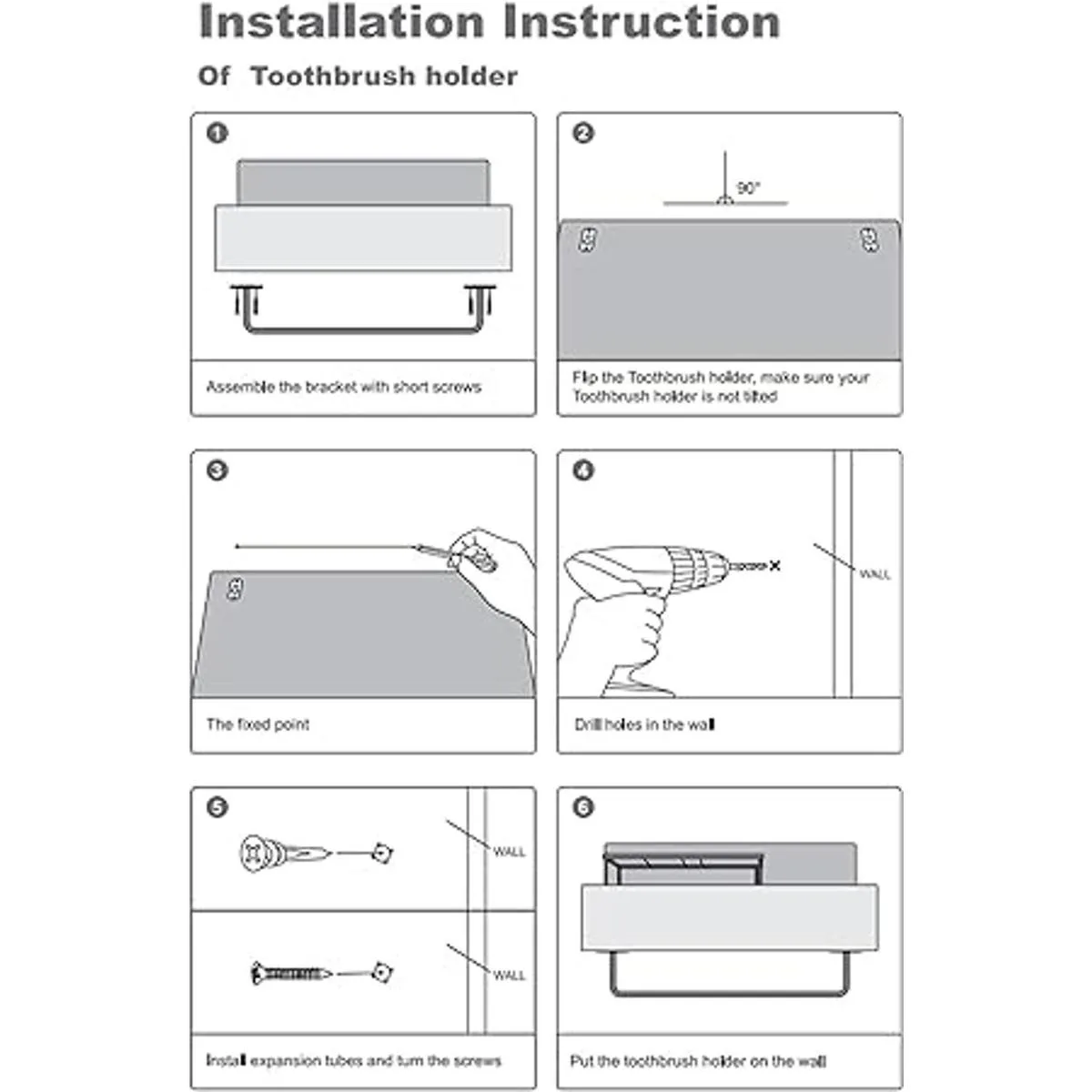 Installation Instruction

Of Toothbrush holder

1

Assemble the bracket with short screws

2

90°

Flip the Toothbrush holder, make sure your Toothbrush holder is not tilted

3

The fixed point

4

WALL

Drill holes in the wall

5

WALL

WALL

Install expansion tubes and turn the screws

6

Put the toothbrush holder on the wall