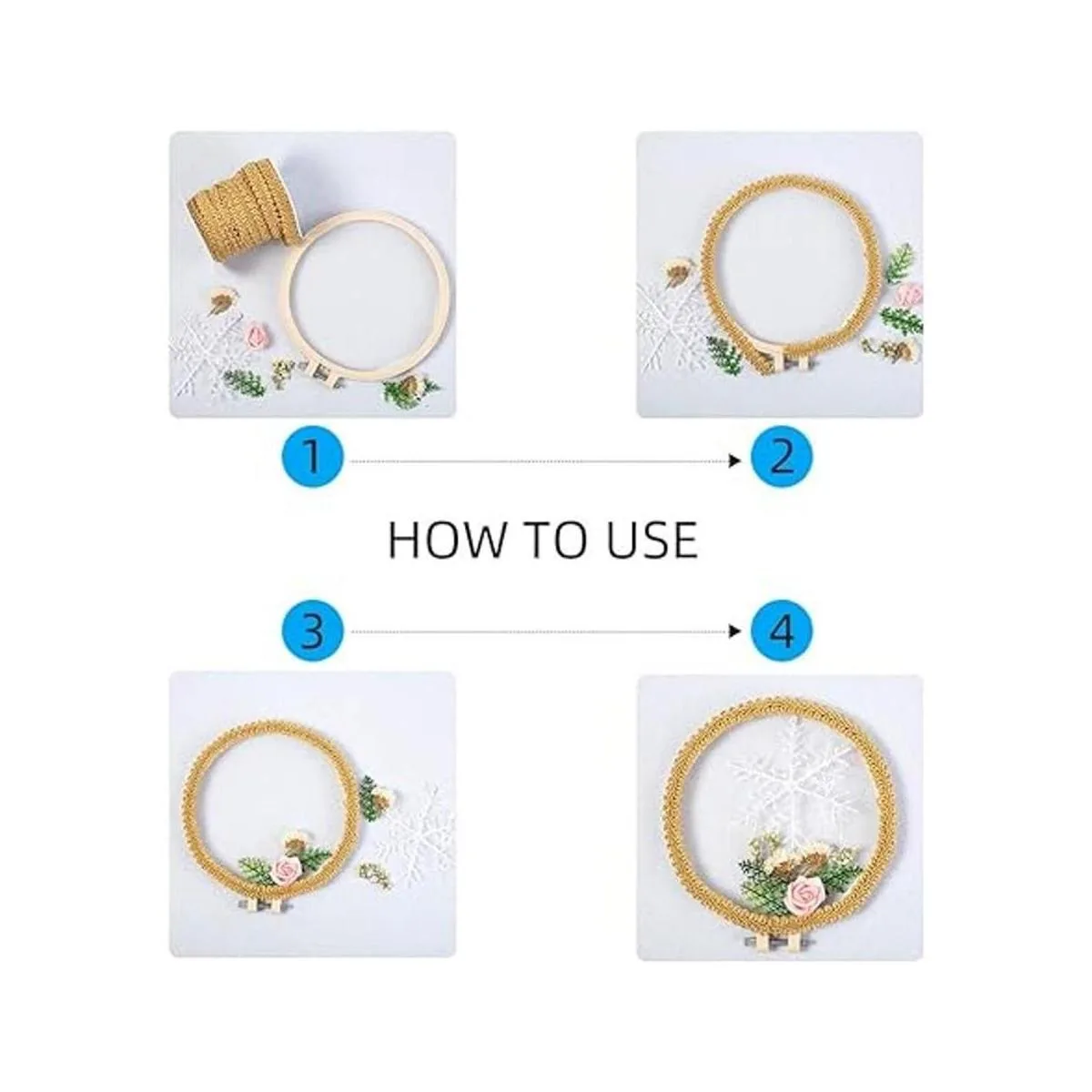 1

2

HOW TO USE

3

4