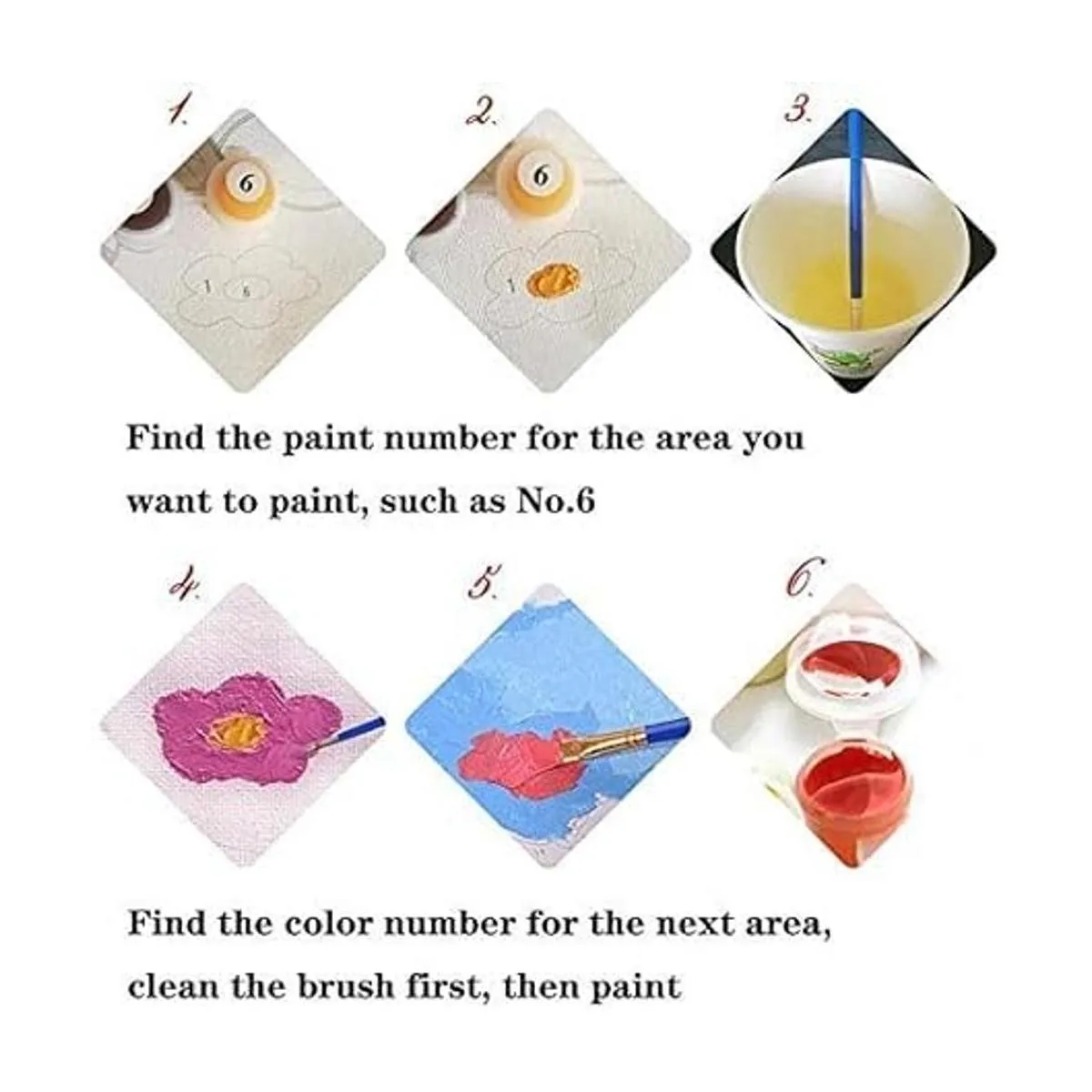 1.

6

1 6

2.

6

1

3.

Find the paint number for the area you want to paint, such as No.6

4.

5.

6.

Find the color number for the next area, clean the brush first, then paint