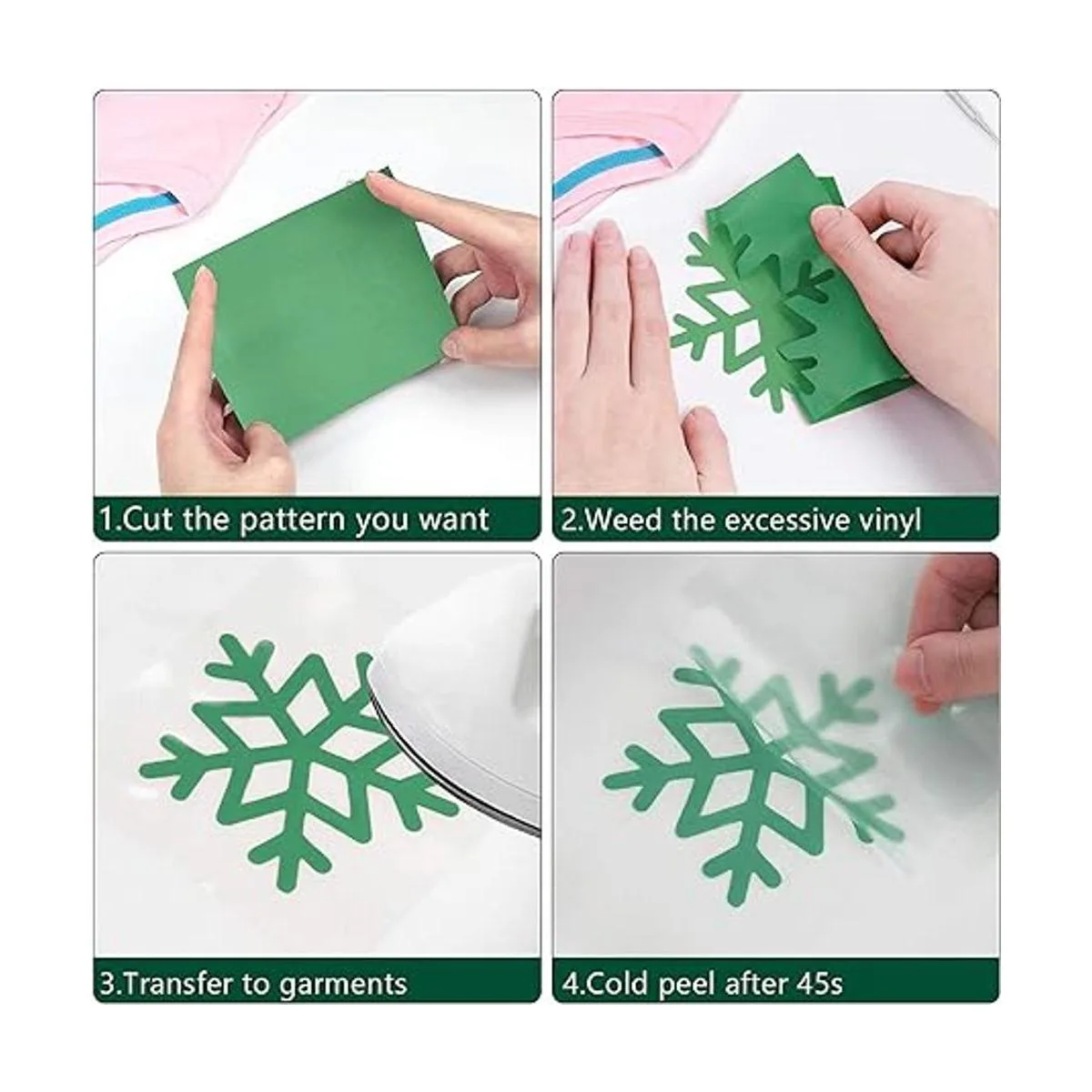 1.Cut the pattern you want

2.Weed the excessive vinyl

3.Transfer to garments

4.Cold peel after 45s