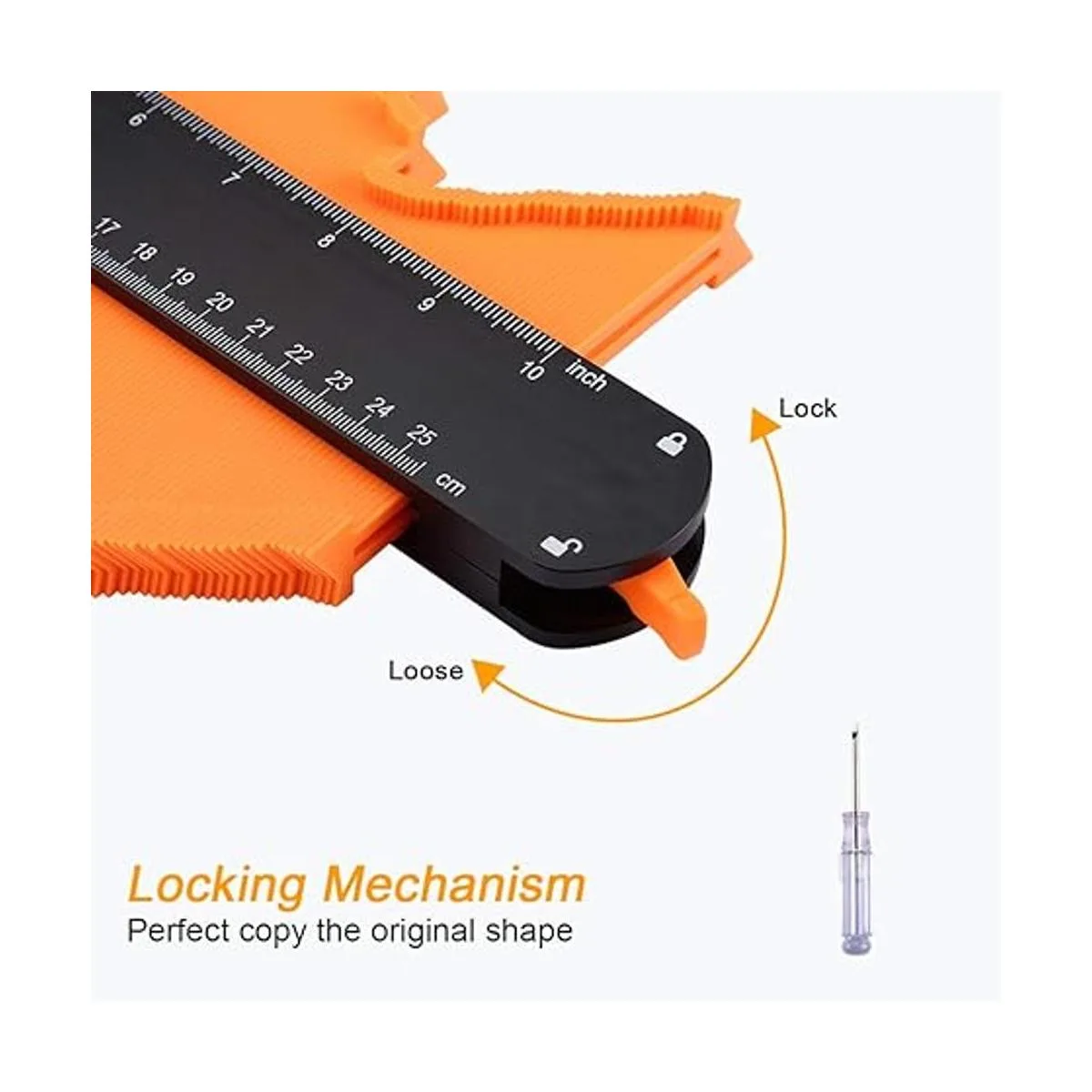 6
7
8
9
10
inch
17
18
19
20
21
22
23
24
25
cm

Lock

Loose

Locking Mechanism
Perfect copy the original shape