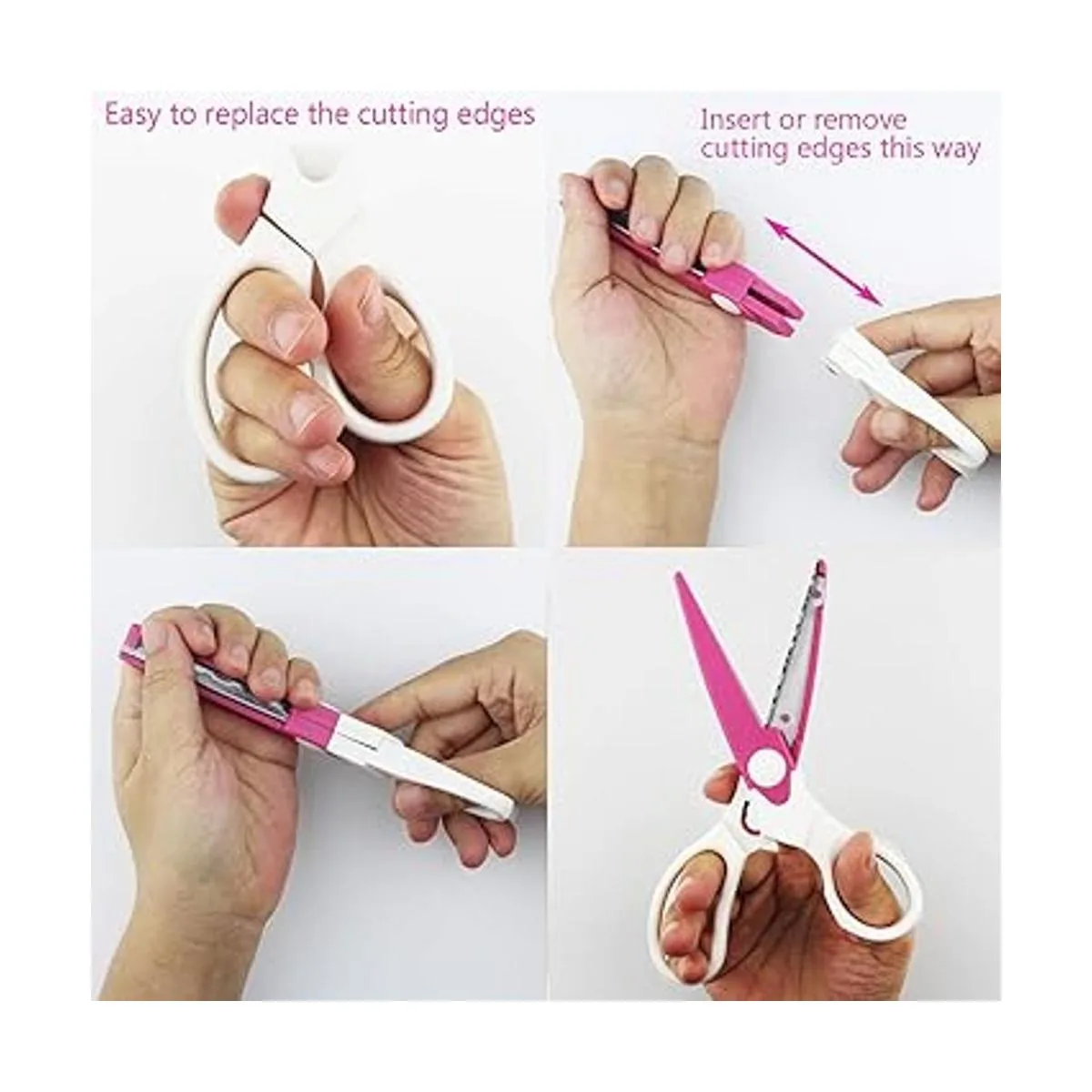 Easy to replace the cutting edges

Insert or remove cutting edges this way