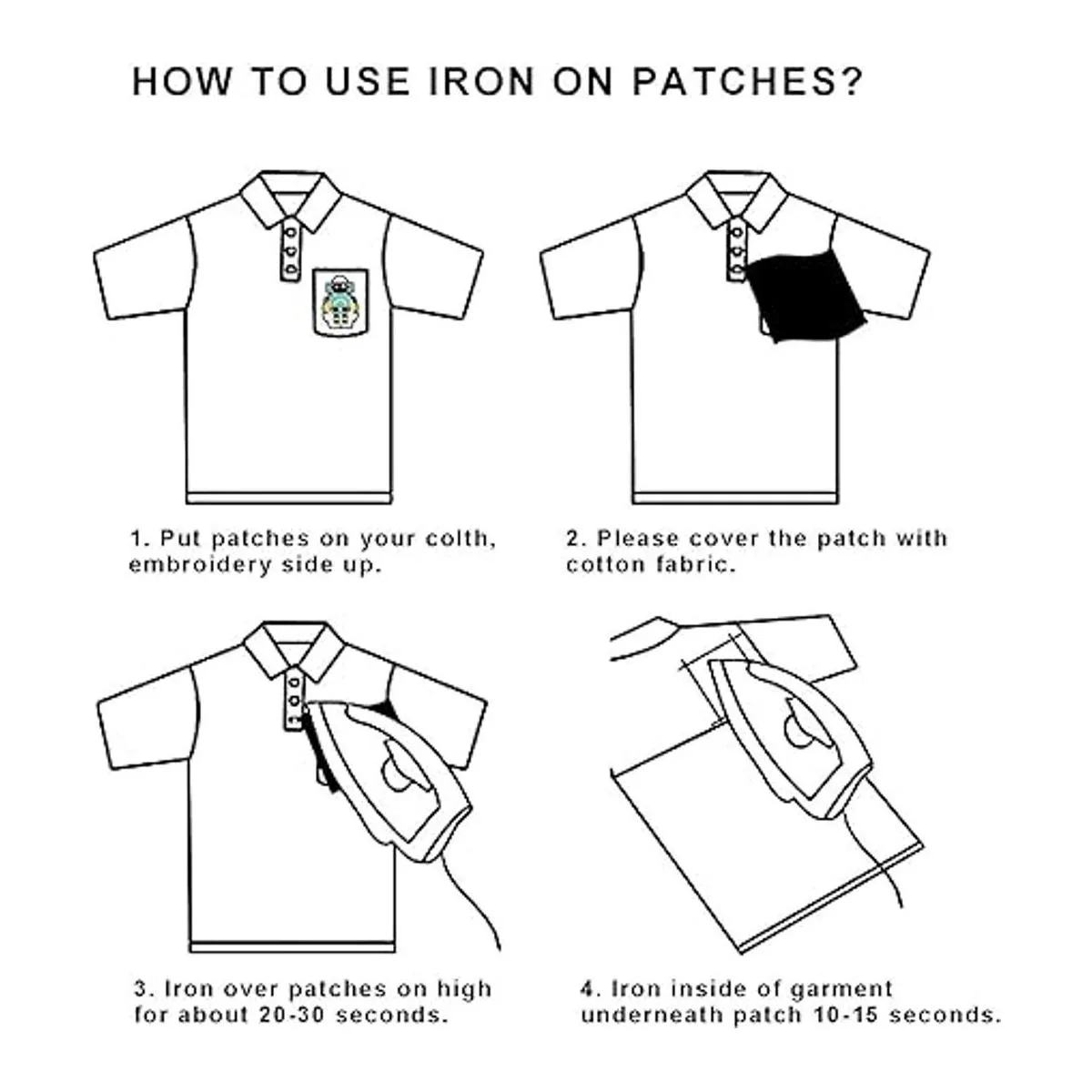 HOW TO USE IRON ON PATCHES?

1. Put patches on your colth, embroidery side up.

2. Please cover the patch with cotton fabric.

3. Iron over patches on high for about 20-30 seconds.

4. Iron inside of garment underneath patch 10-15 seconds.