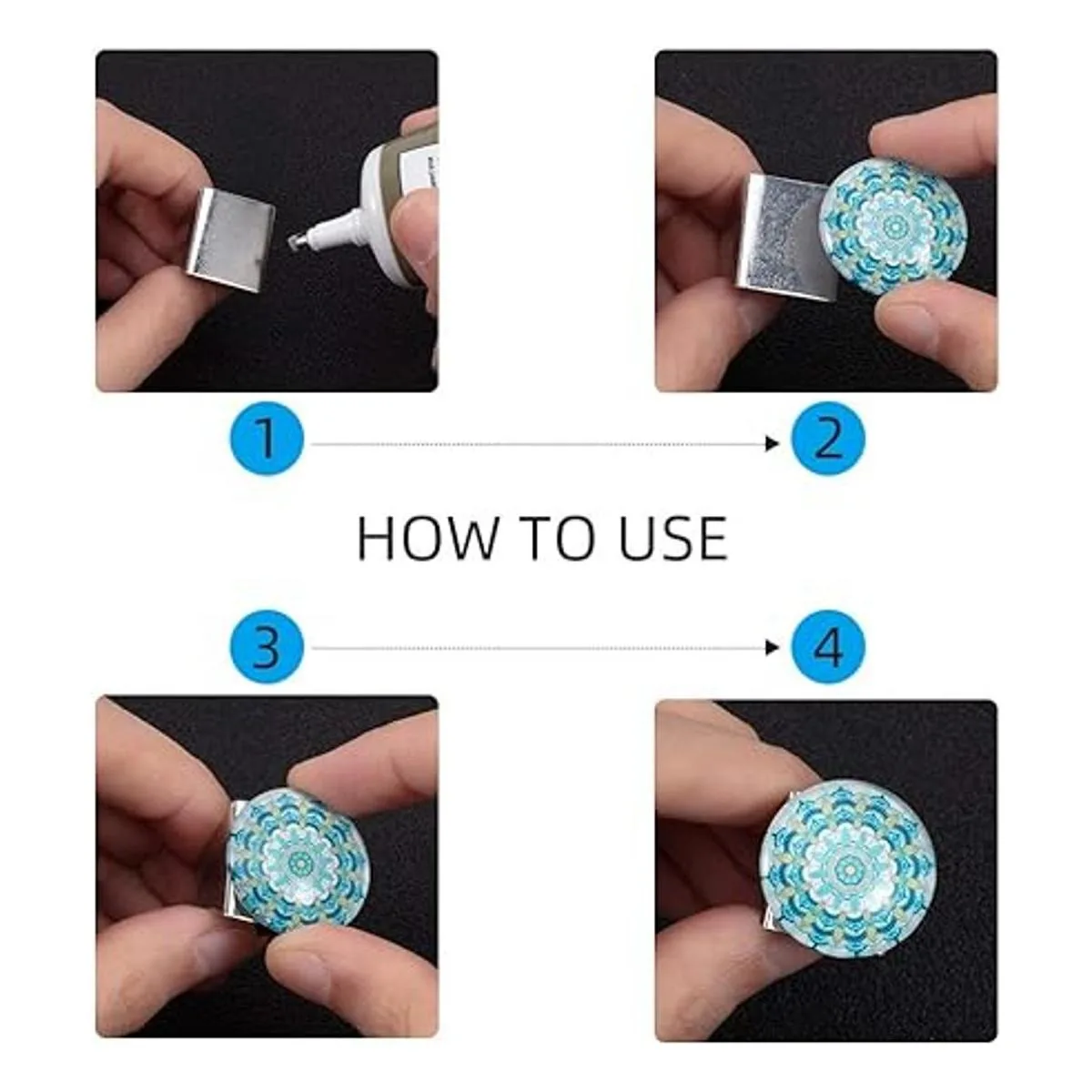 1

2

HOW TO USE

3

4