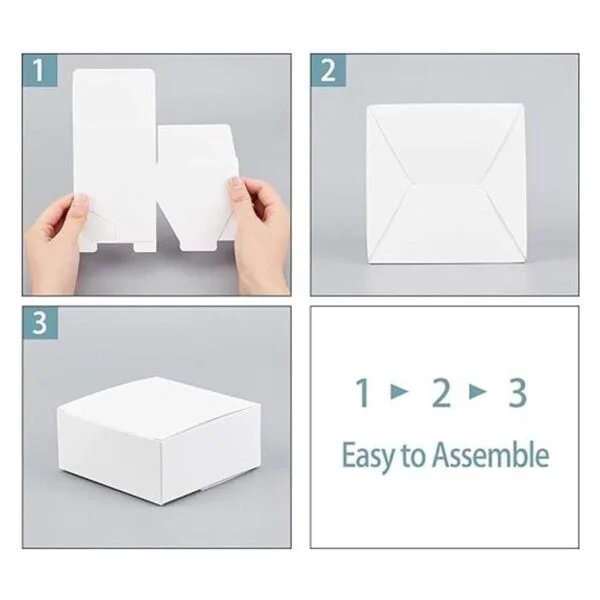 1

2

3

1 ► 2 ► 3

Easy to Assemble