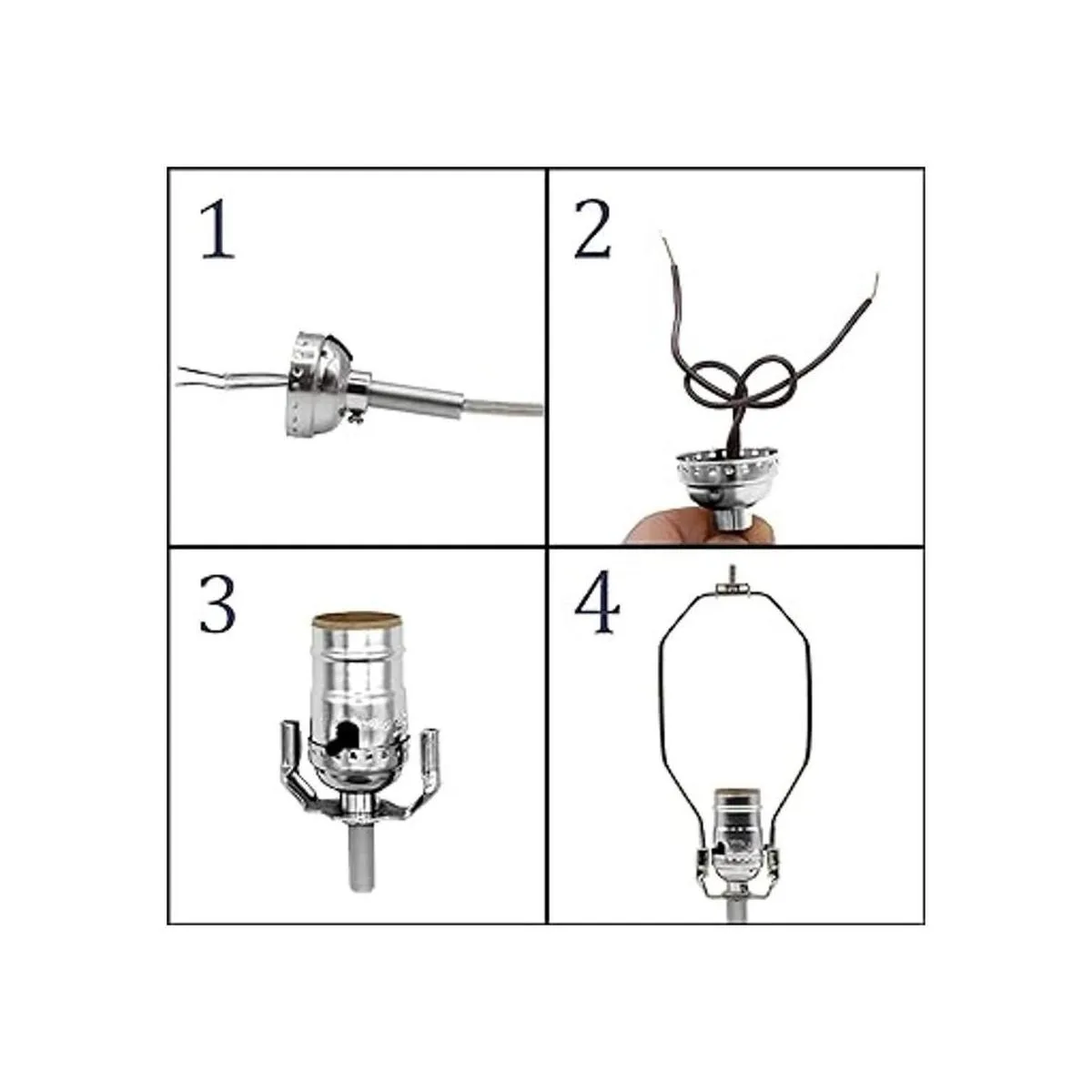 1

2

3

4