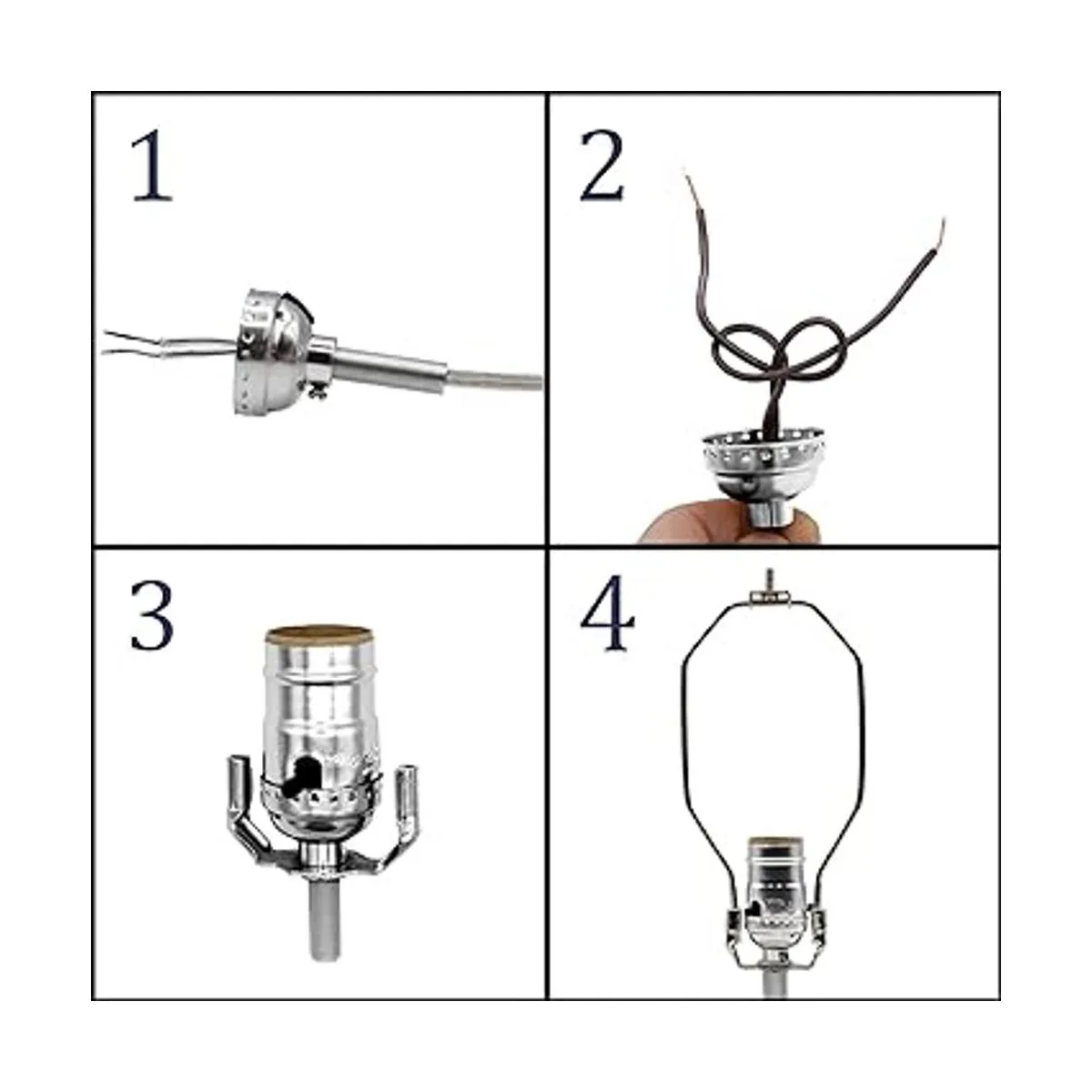 1

2

3

4