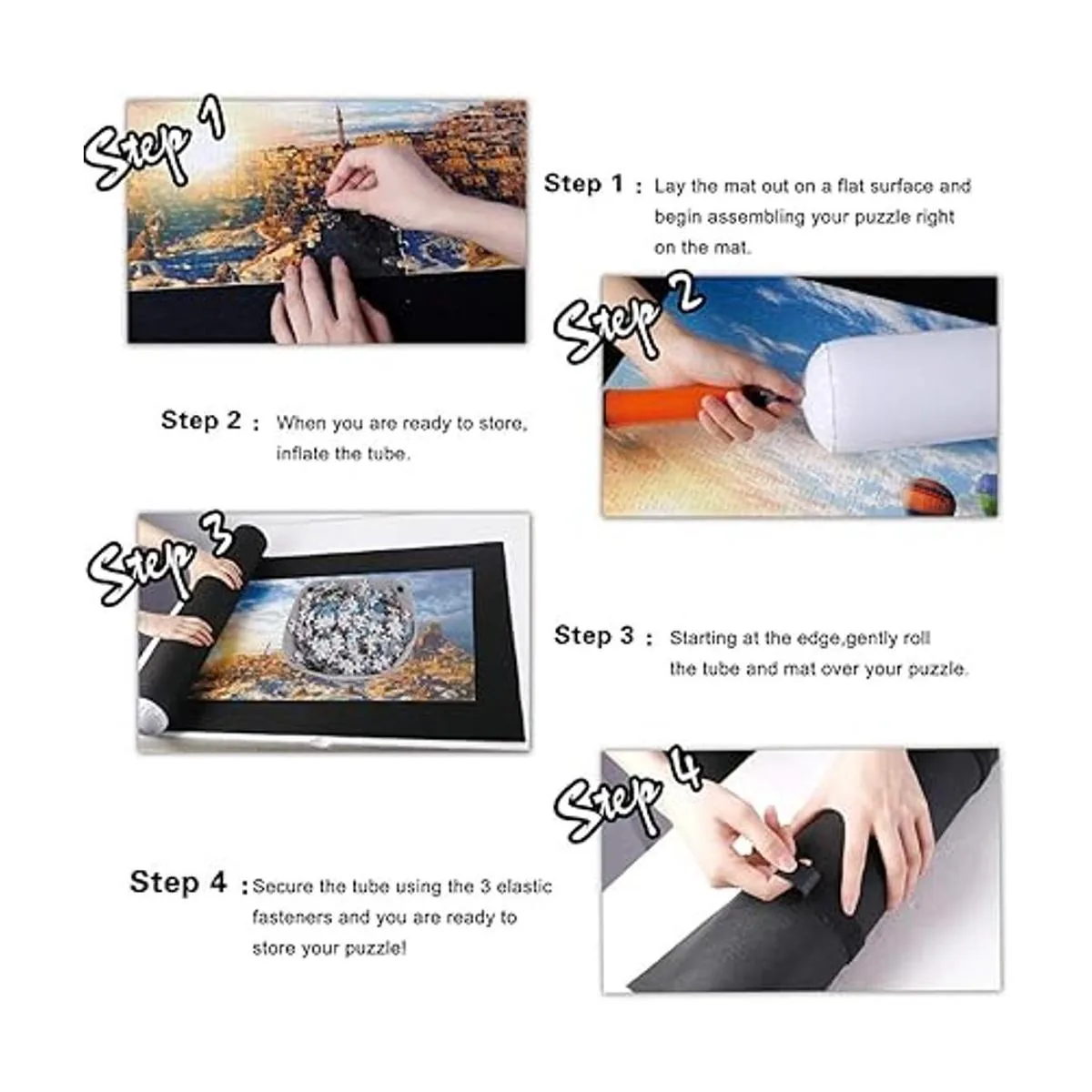 Step 1

Step 1 : Lay the mat out on a flat surface and begin assembling your puzzle right on the mat.

Step 2

Step 2 : When you are ready to store, inflate the tube.

Step 3

Step 3 : Starting at the edge,gently roll the tube and mat over your puzzle.

Step 4

Step 4 : Secure the tube using the 3 elastic fasteners and you are ready to store your puzzle!