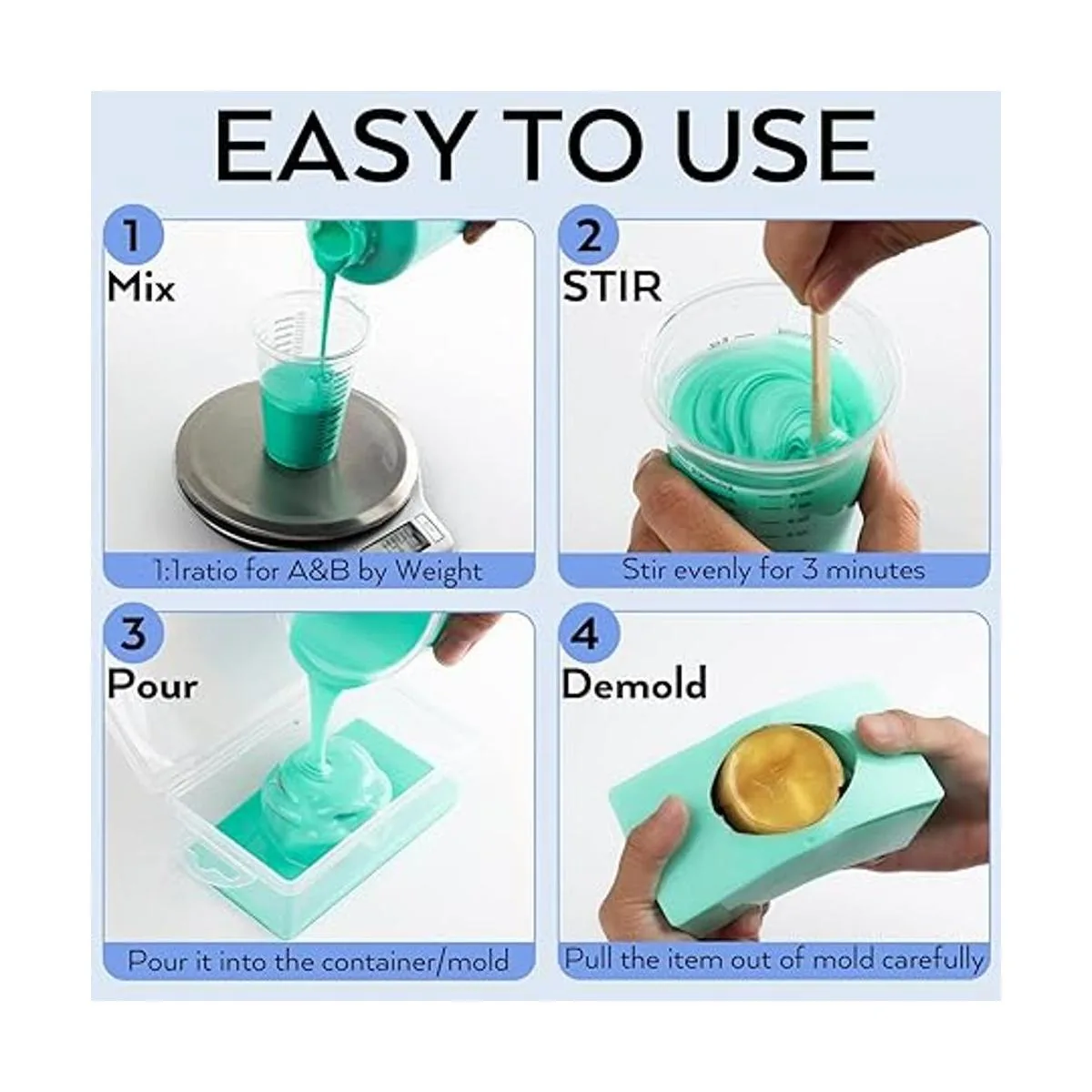 EASY TO USE

1
Mix

1:1ratio for A&B by Weight

2
STIR

Stir evenly for 3 minutes

3
Pour

Pour it into the container/mold

4
Demold

Pull the item out of mold carefully