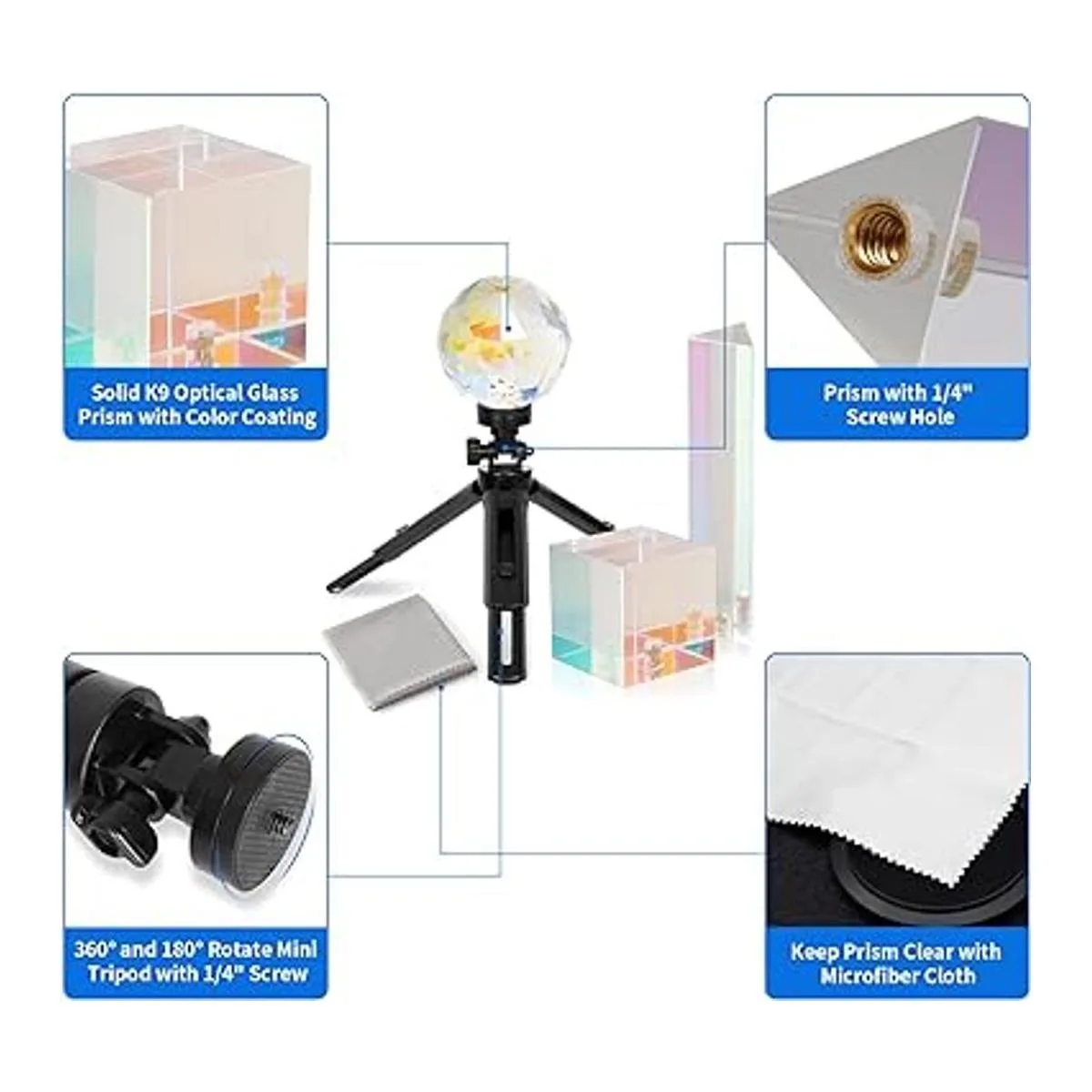 Solid K9 Optical Glass Prism with Color Coating

Prism with 1/4" Screw Hole

360° and 180° Rotate Mini Tripod with 1/4" Screw

Keep Prism Clear with Microfiber Cloth