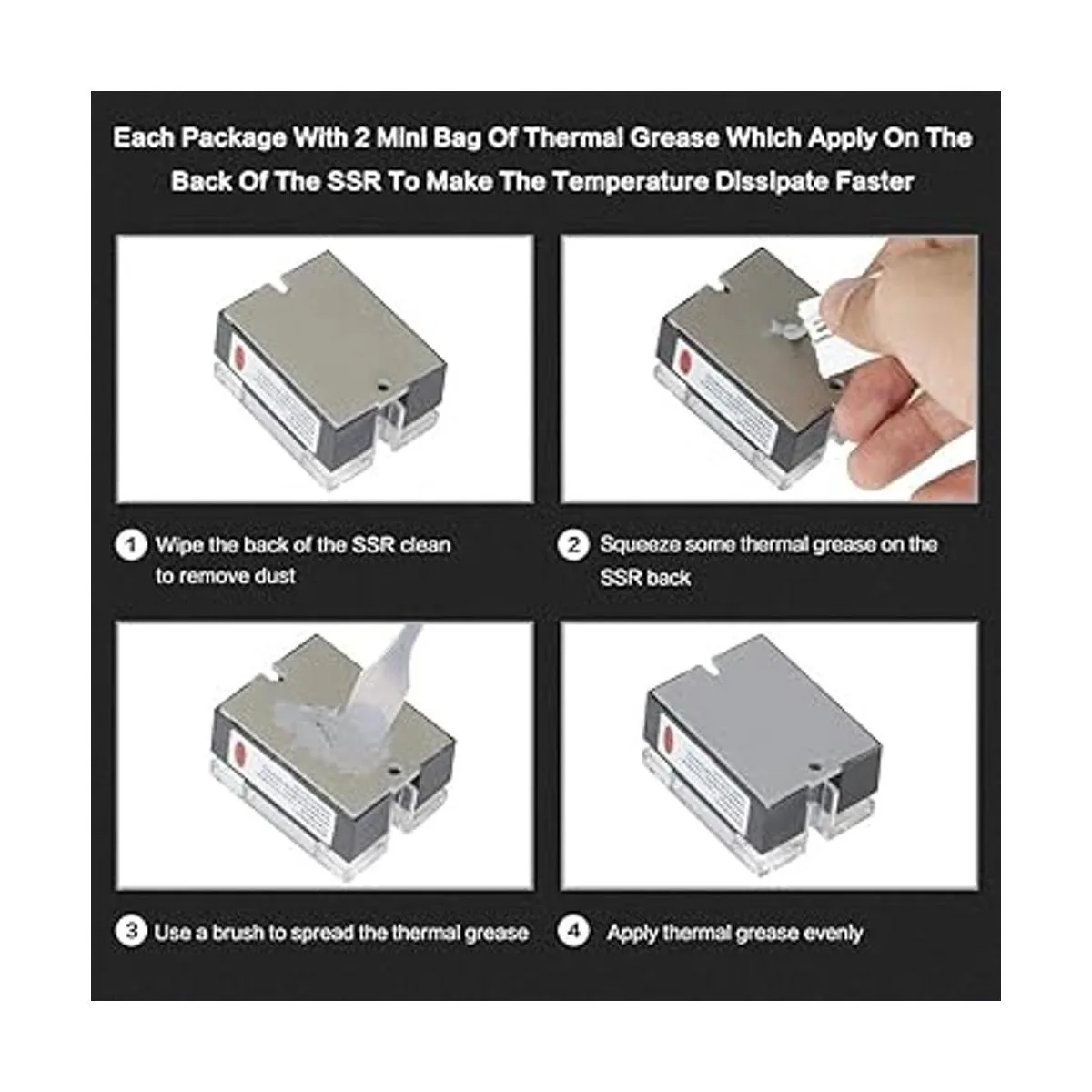 Each Package With 2 Mini Bag Of Thermal Grease Which Apply On The Back Of The SSR To Make The Temperature Dissipate Faster

1 Wipe the back of the SSR clean to remove dust

2 Squeeze some thermal grease on the SSR back

3 Use a brush to spread the thermal grease

4 Apply thermal grease evenly