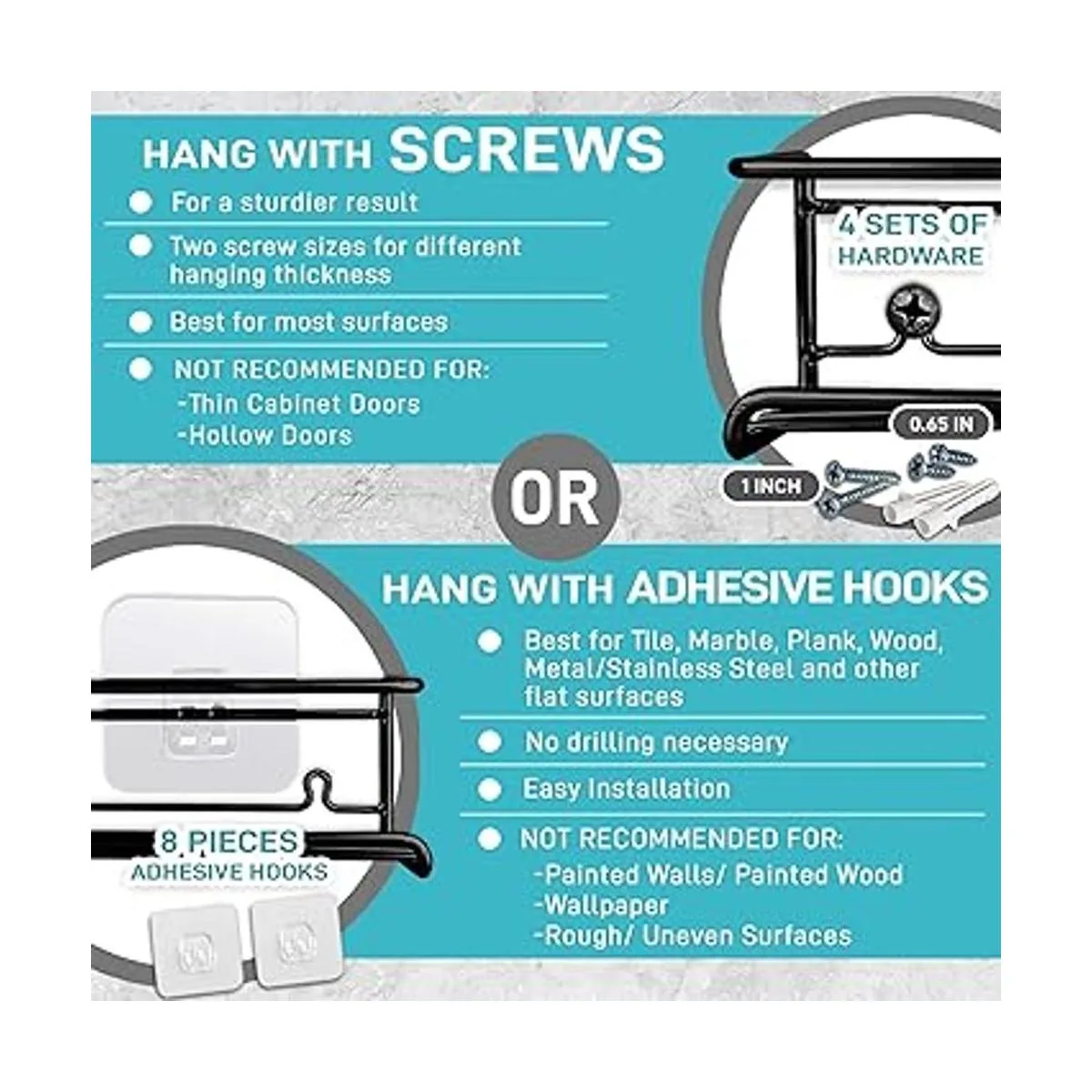 HANG WITH SCREWS

For a sturdier result

Two screw sizes for different hanging thickness

Best for most surfaces

NOT RECOMMENDED FOR:
-Thin Cabinet Doors
-Hollow Doors

4 SETS OF HARDWARE

0.65 IN

1 INCH

OR

HANG WITH ADHESIVE HOOKS

Best for Tile, Marble, Plank, Wood, Metal/Stainless Steel and other flat surfaces

No drilling necessary

Easy Installation

NOT RECOMMENDED FOR:
-Painted Walls/ Painted Wood
-Wallpaper
-Rough/ Uneven Surfaces

8 PIECES
ADHESIVE HOOKS