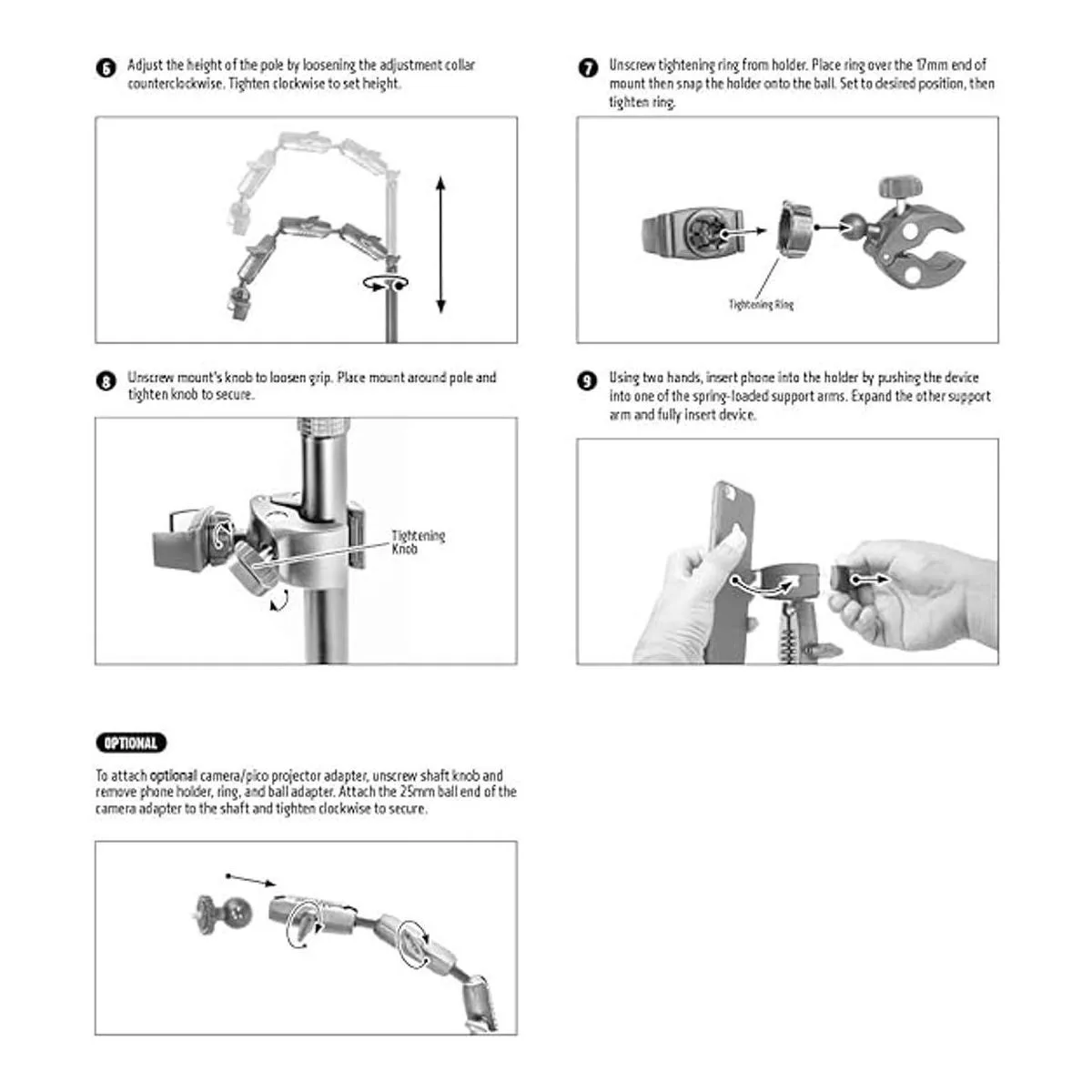 6 Adjust the height of the pole by loosening the adjustment collar counterclockwise. Tighten clockwise to set height.

7 Unscrew tightening ring from holder. Place ring over the 17mm end of mount then snap the holder onto the ball. Set to desired position, then tighten ring.

Tightening Ring

8 Unscrew mount's knob to loosen grip. Place mount around pole and tighten knob to secure.

Tightening Knob

9 Using two hands, insert phone into the holder by pushing the device into one of the spring-loaded support arms. Expand the other support arm and fully insert device.

OPTIONAL

To attach optional camera/pico projector adapter, unscrew shaft knob and remove phone holder, ring, and ball adapter. Attach the 25mm ball end of the camera adapter to the shaft and tighten clockwise to secure.