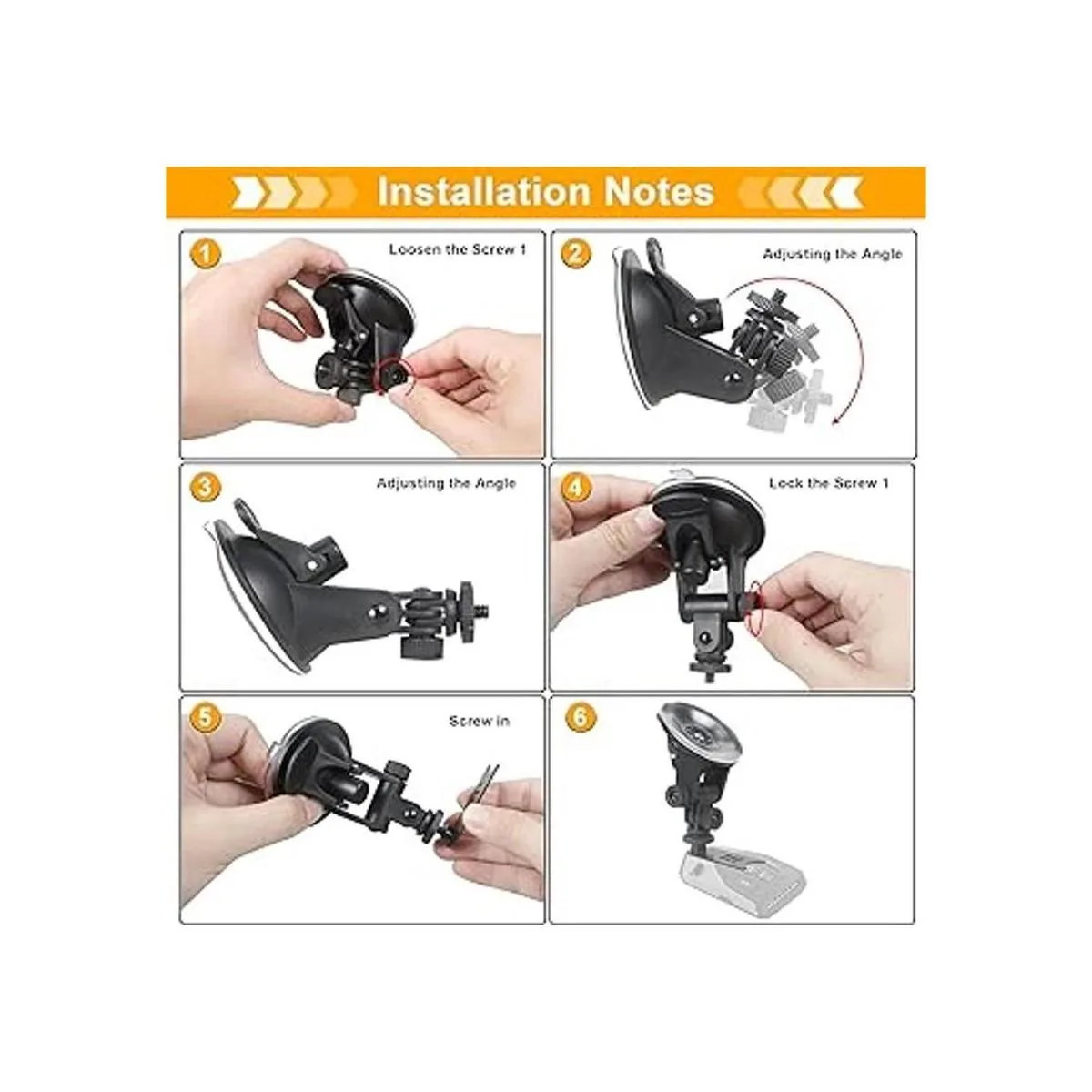 Installation Notes

1
Loosen the Screw 1

2
Adjusting the Angle

3
Adjusting the Angle

4
Lock the Screw 1

5
Screw in

6