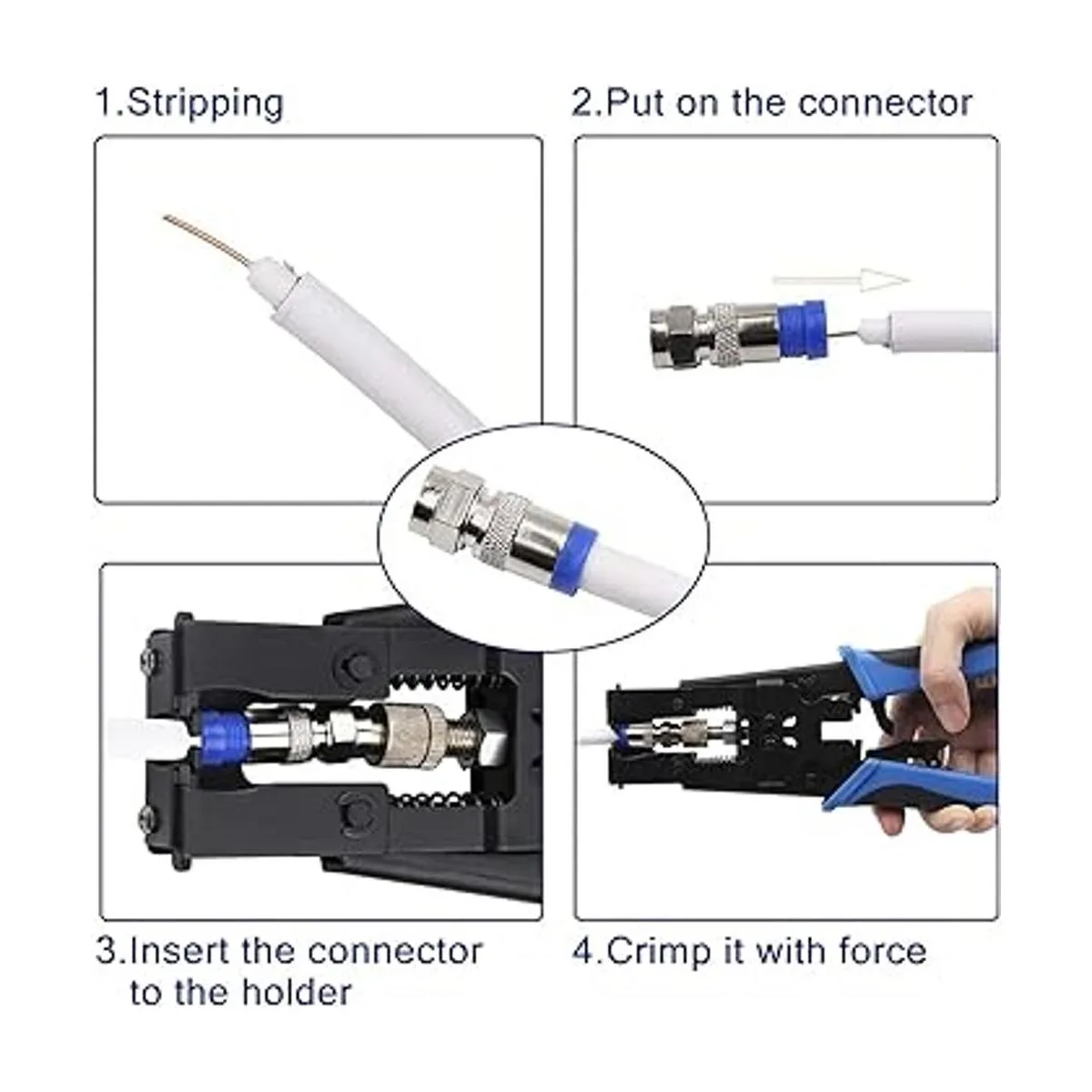 1.Stripping

2.Put on the connector

3.Insert the connector to the holder

4.Crimp it with force