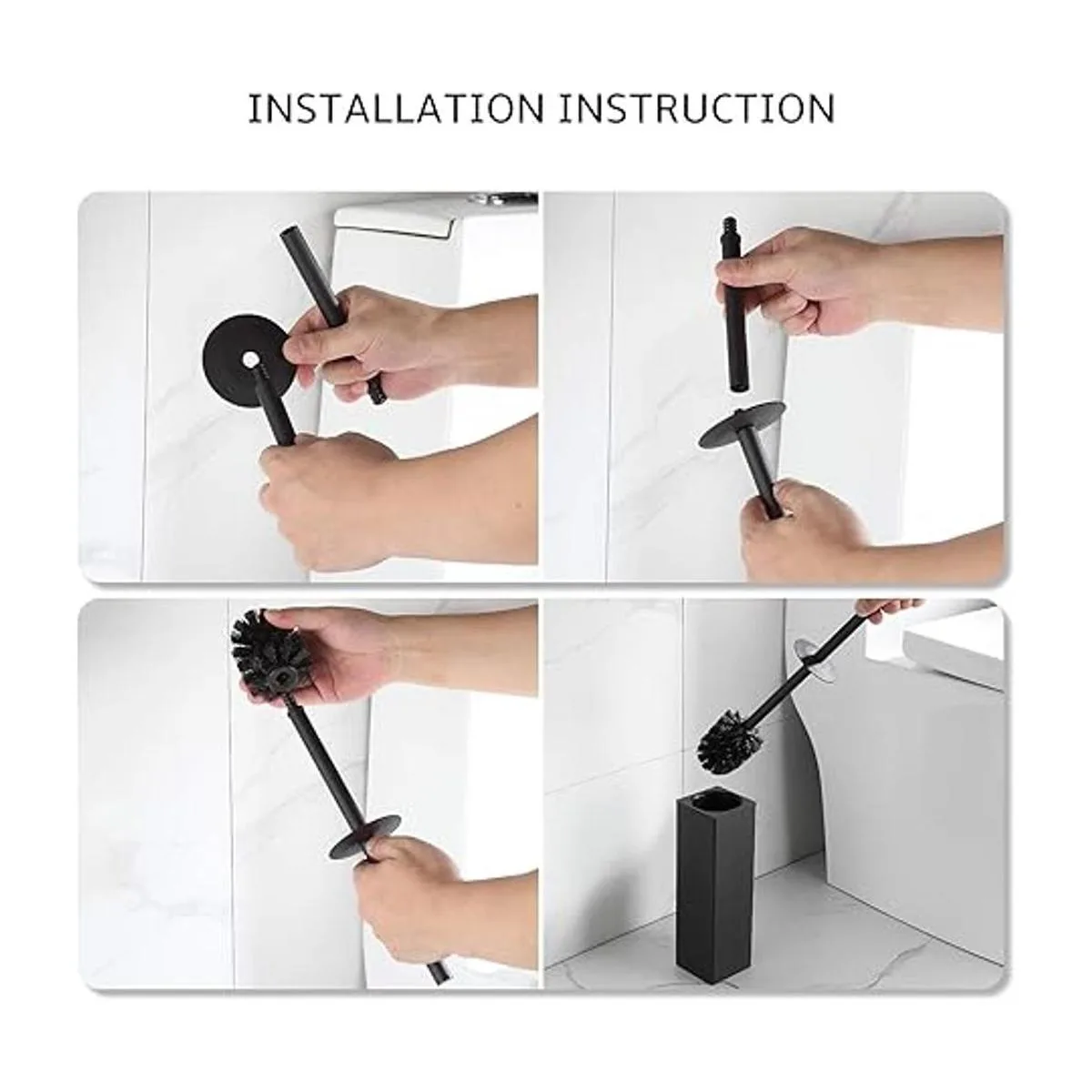 INSTALLATION INSTRUCTION