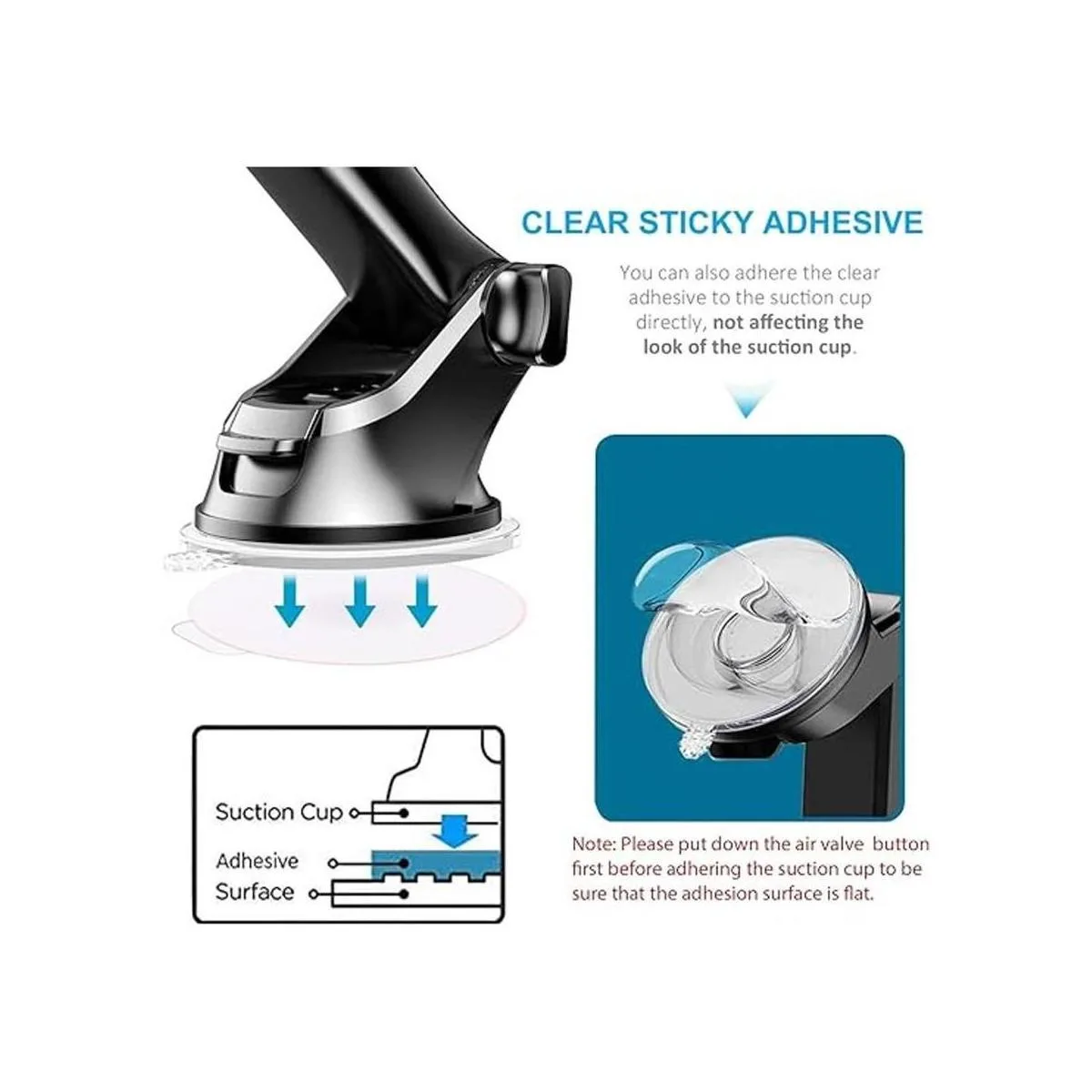 CLEAR STICKY ADHESIVE

You can also adhere the clear adhesive to the suction cup directly, not affecting the look of the suction cup.

Suction Cup
Adhesive
Surface

Note: Please put down the air valve button first before adhering the suction cup to be sure that the adhesion surface is flat.