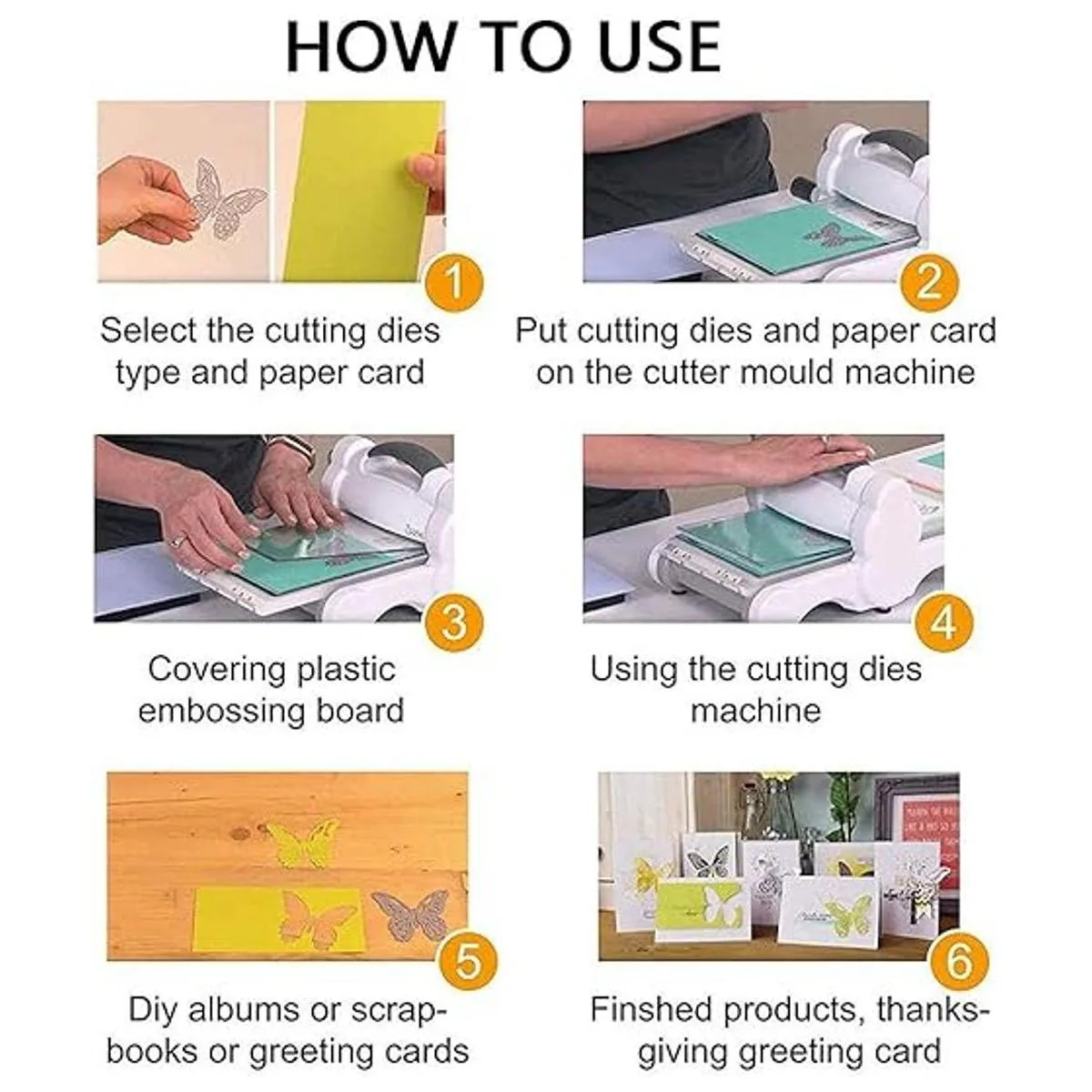 HOW TO USE

1

Select the cutting dies type and paper card

2

Put cutting dies and paper card on the cutter mould machine

3

Covering plastic embossing board

4

Using the cutting dies machine

5

Diy albums or scrapbooks or greeting cards

6

Finshed products, thanksgiving greeting card