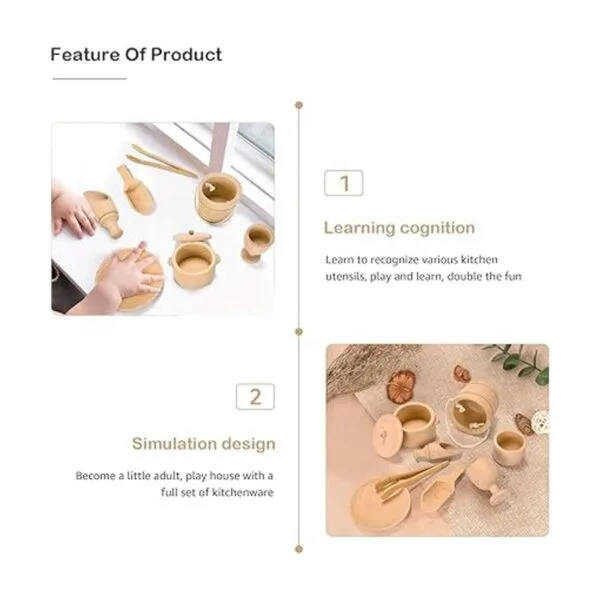 Feature Of Product

1

Learning cognition

Learn to recognize various kitchen utensils, play and learn, double the fun

2

Simulation design

Become a little adult, play house with a full set of kitchenware