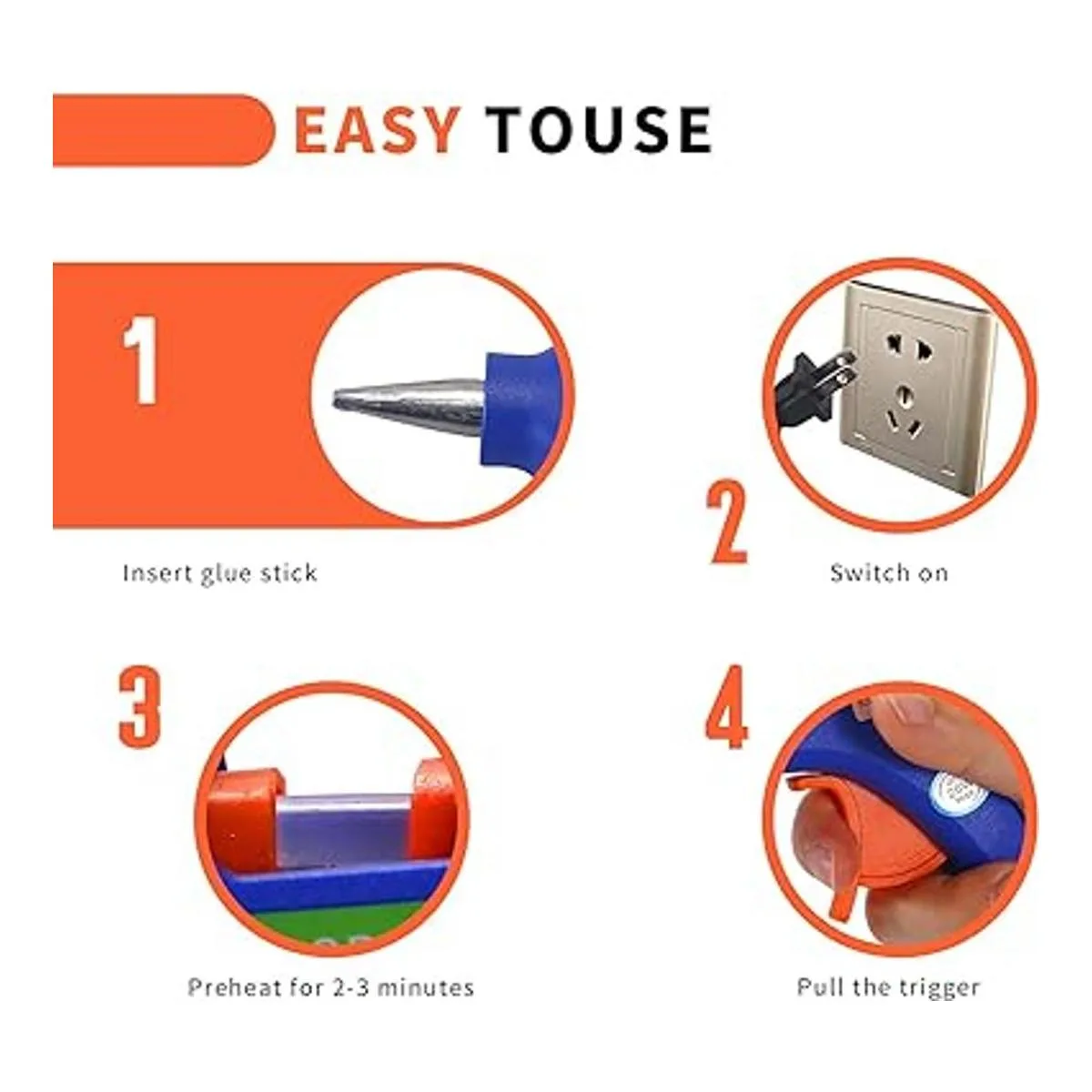 EASY TOUSE

1

Insert glue stick

2

Switch on

3

Preheat for 2-3 minutes

4

Pull the trigger