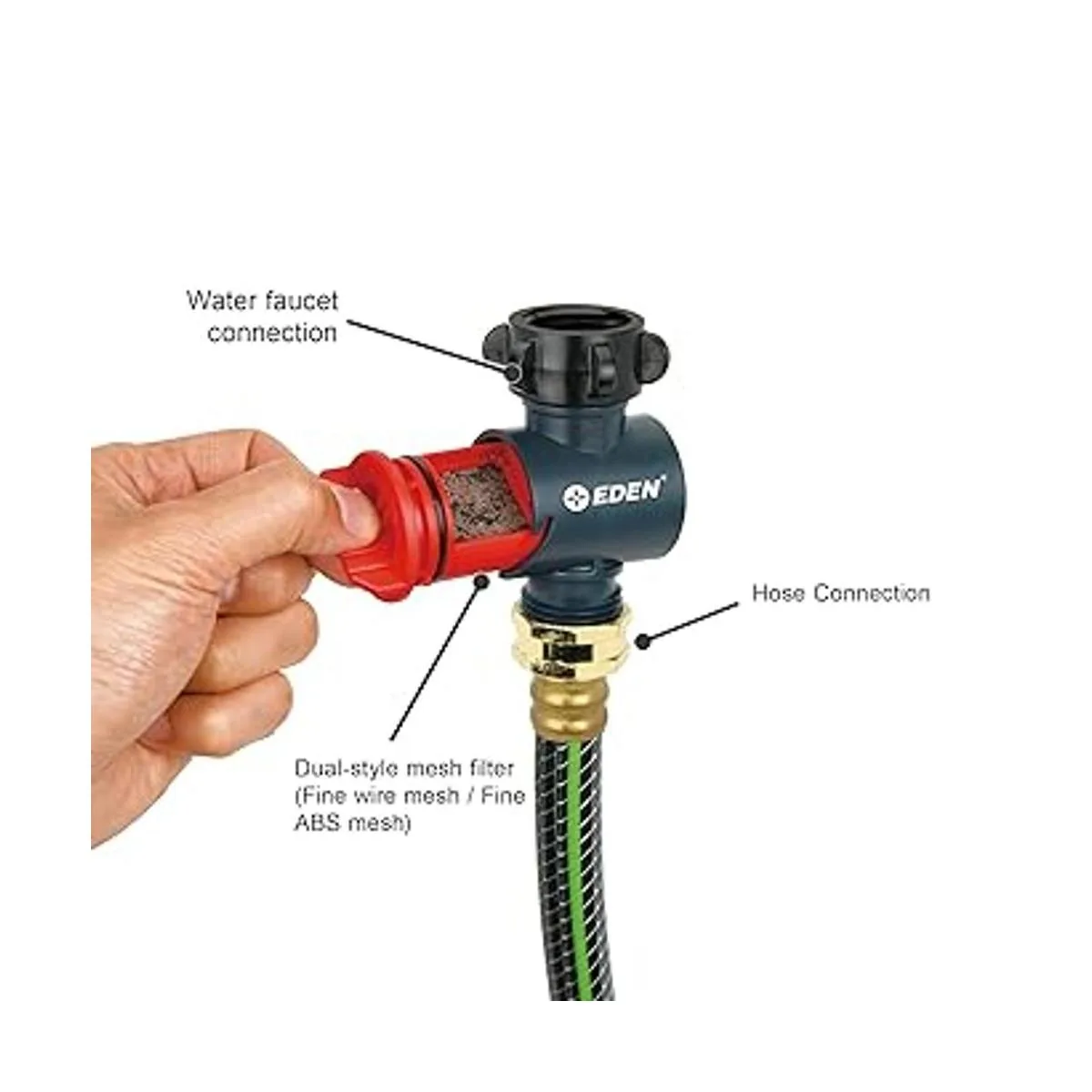 Water faucet connection

EDEN

Hose Connection

Dual-style mesh filter (Fine wire mesh / Fine ABS mesh)