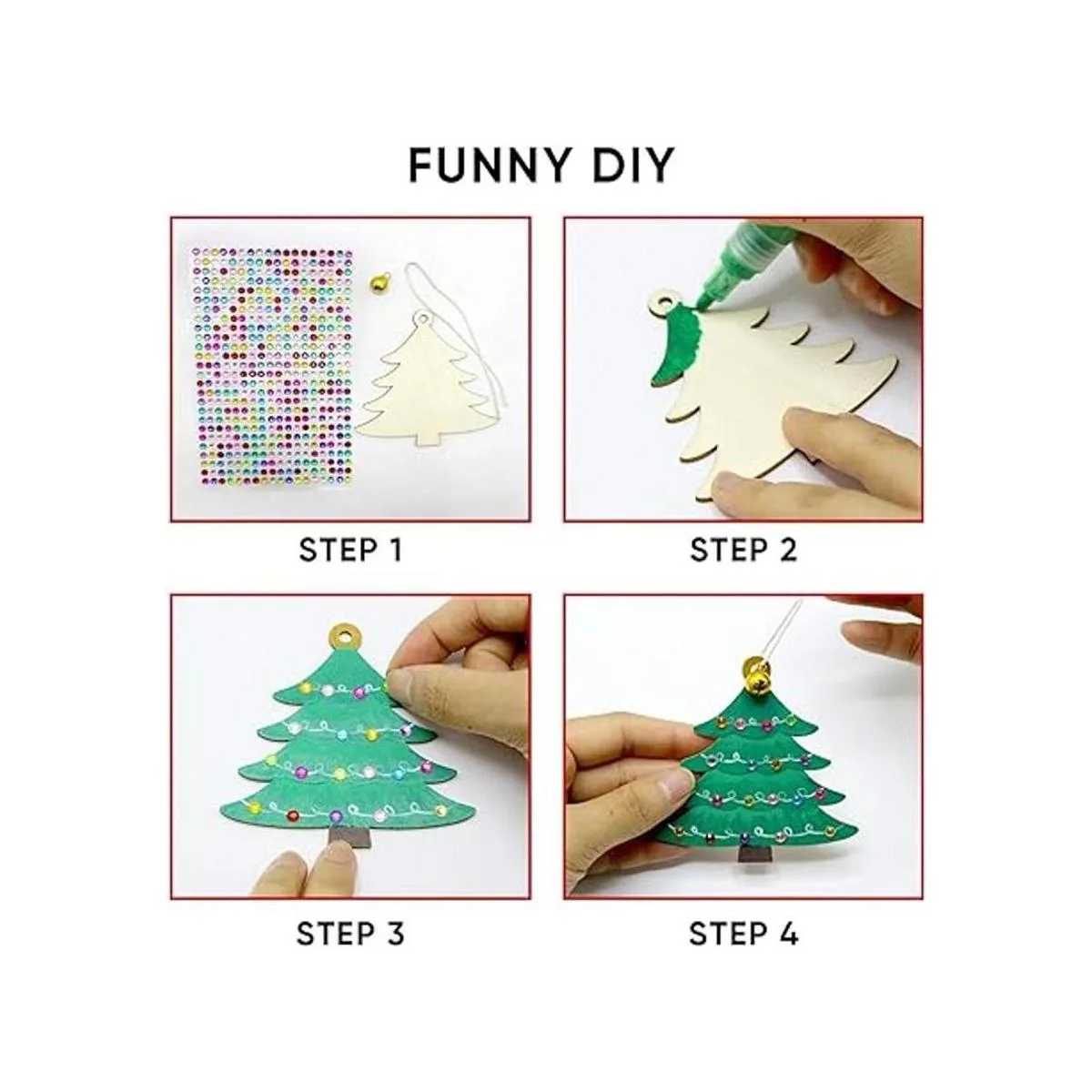 FUNNY DIY

STEP 1

STEP 2

STEP 3

STEP 4