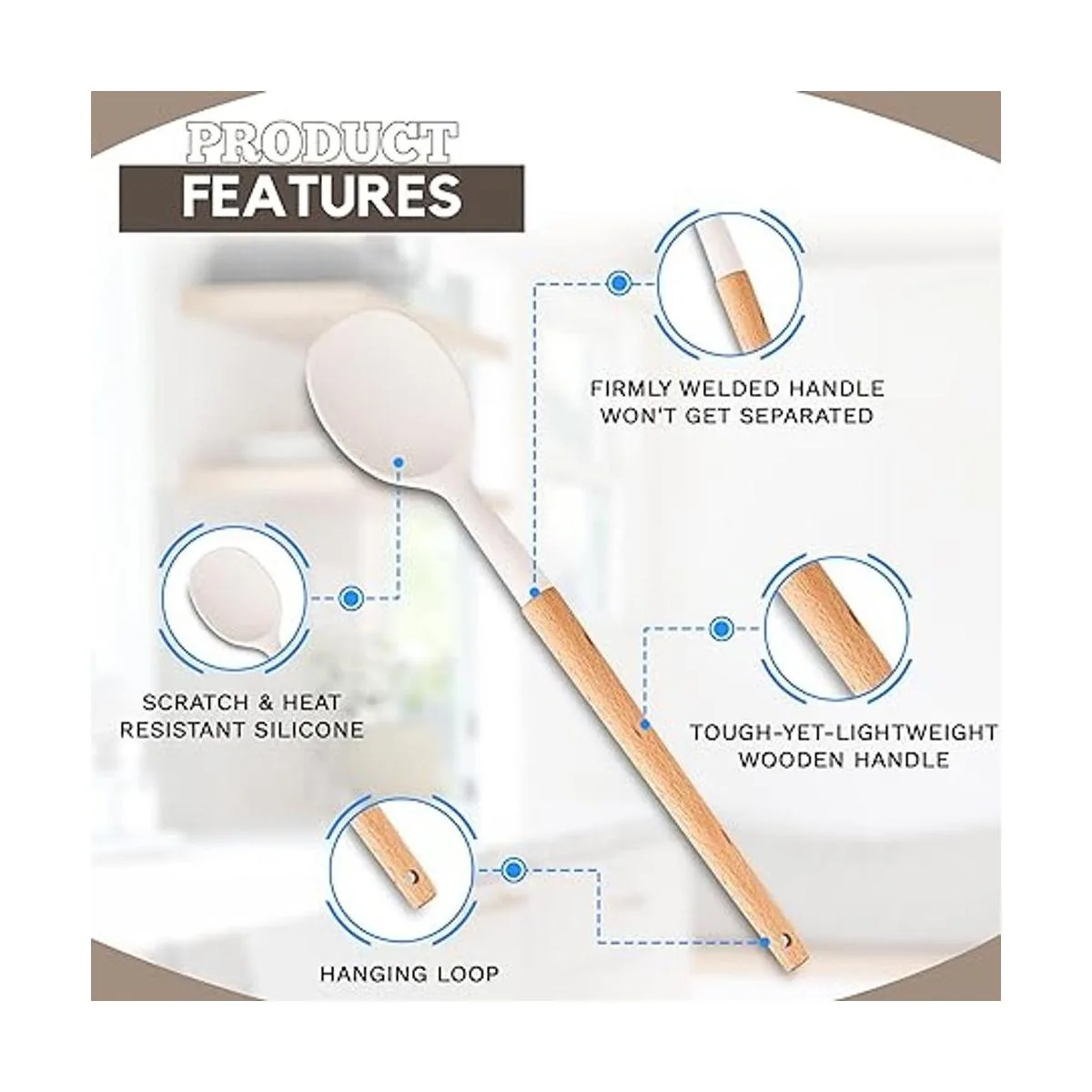 PRODUCT
FEATURES

FIRMLY WELDED HANDLE WON'T GET SEPARATED

SCRATCH & HEAT RESISTANT SILICONE

TOUGH-YET-LIGHTWEIGHT WOODEN HANDLE

HANGING LOOP