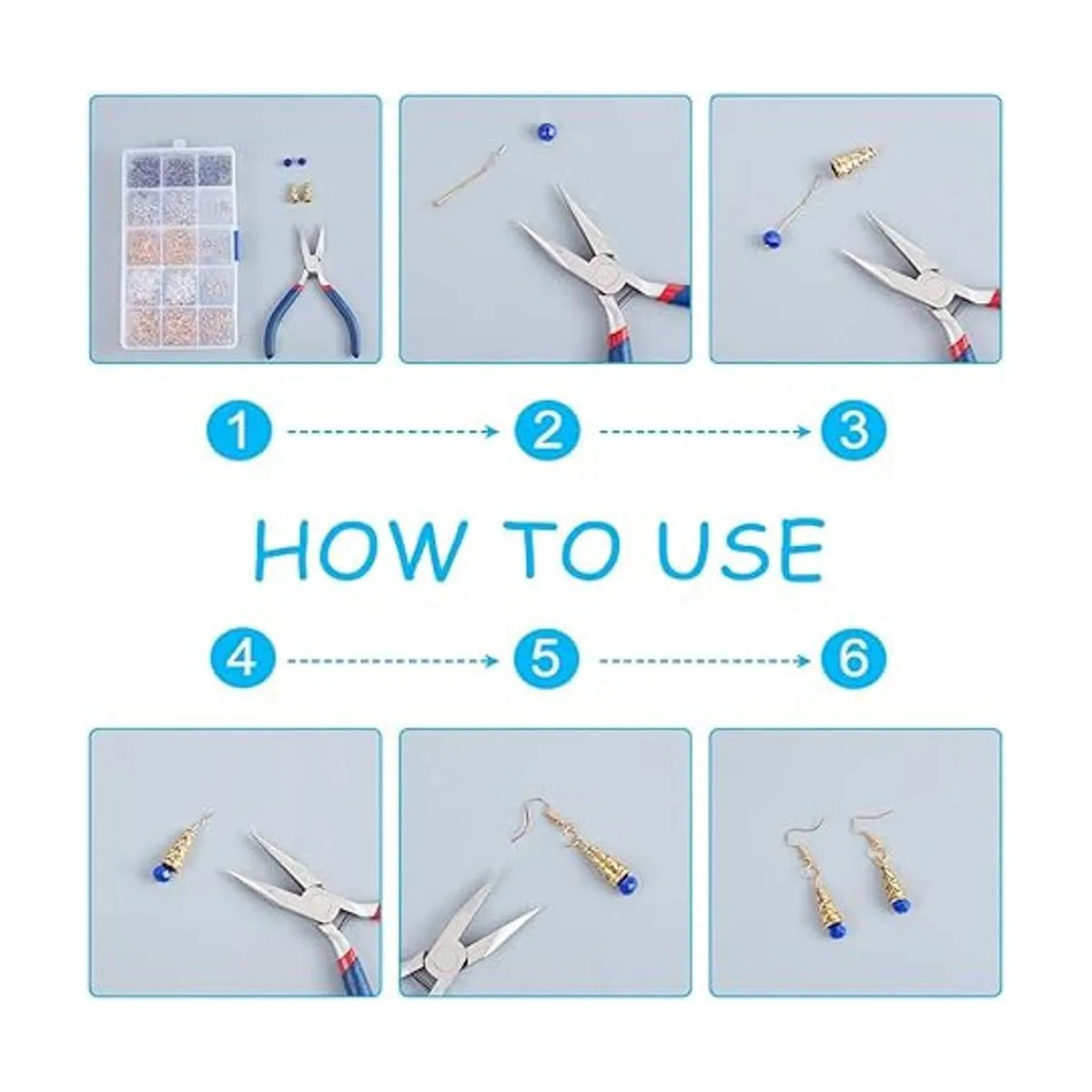 1 2 3

HOW TO USE

4 5 6