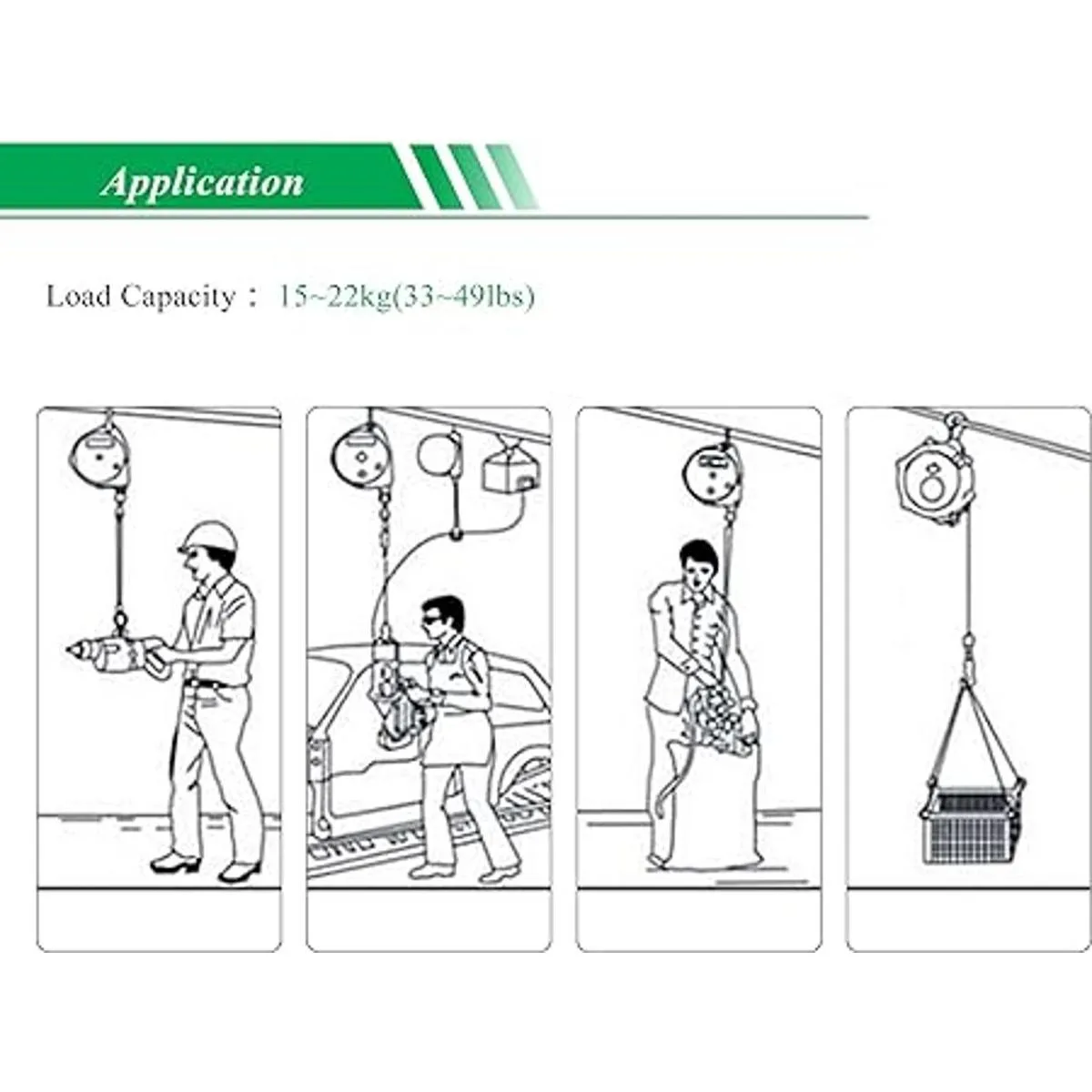 Application

Load Capacity： 15~22kg(33~49lbs)