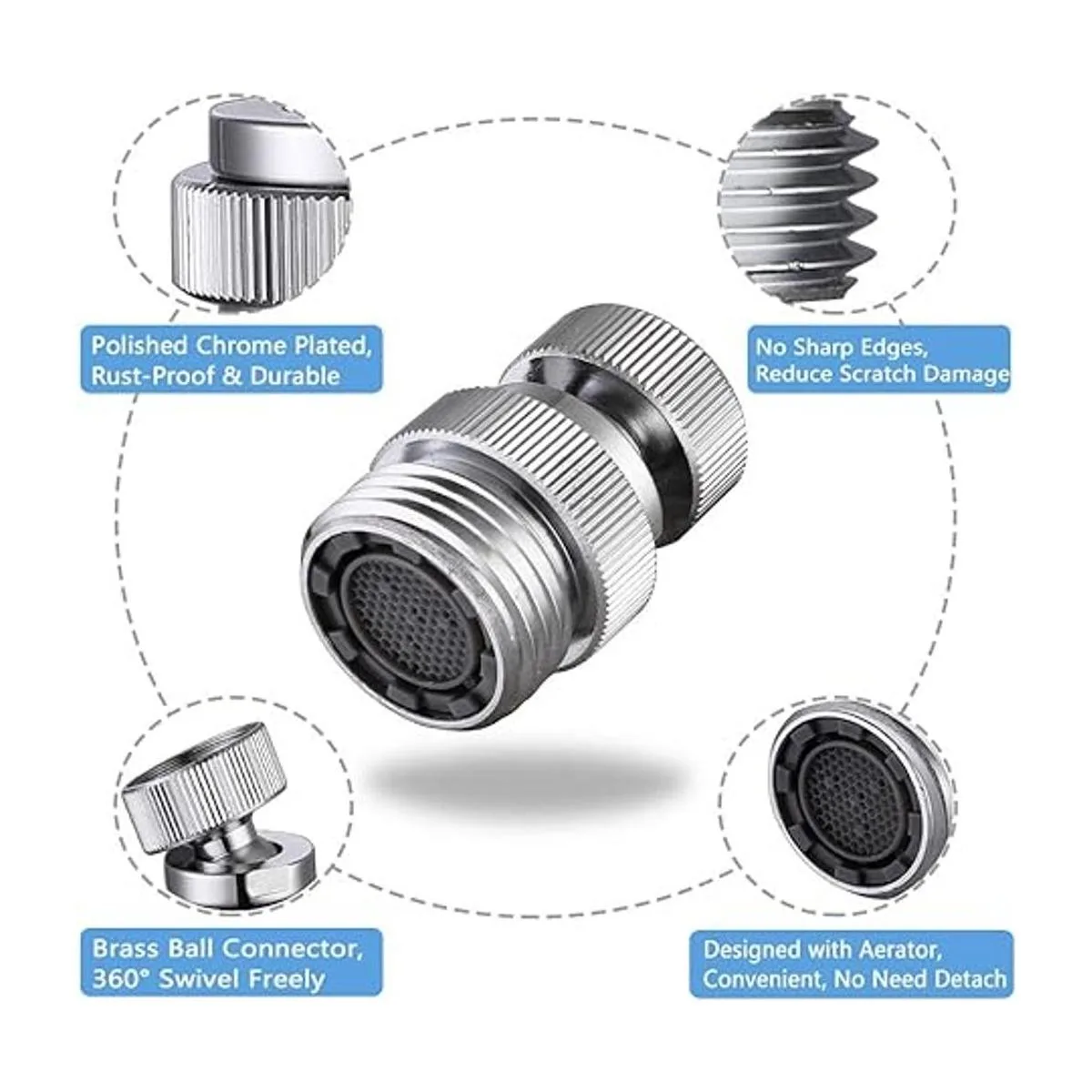 Polished Chrome Plated, Rust-Proof & Durable

No Sharp Edges, Reduce Scratch Damage

Brass Ball Connector, 360° Swivel Freely

Designed with Aerator, Convenient, No Need Detach