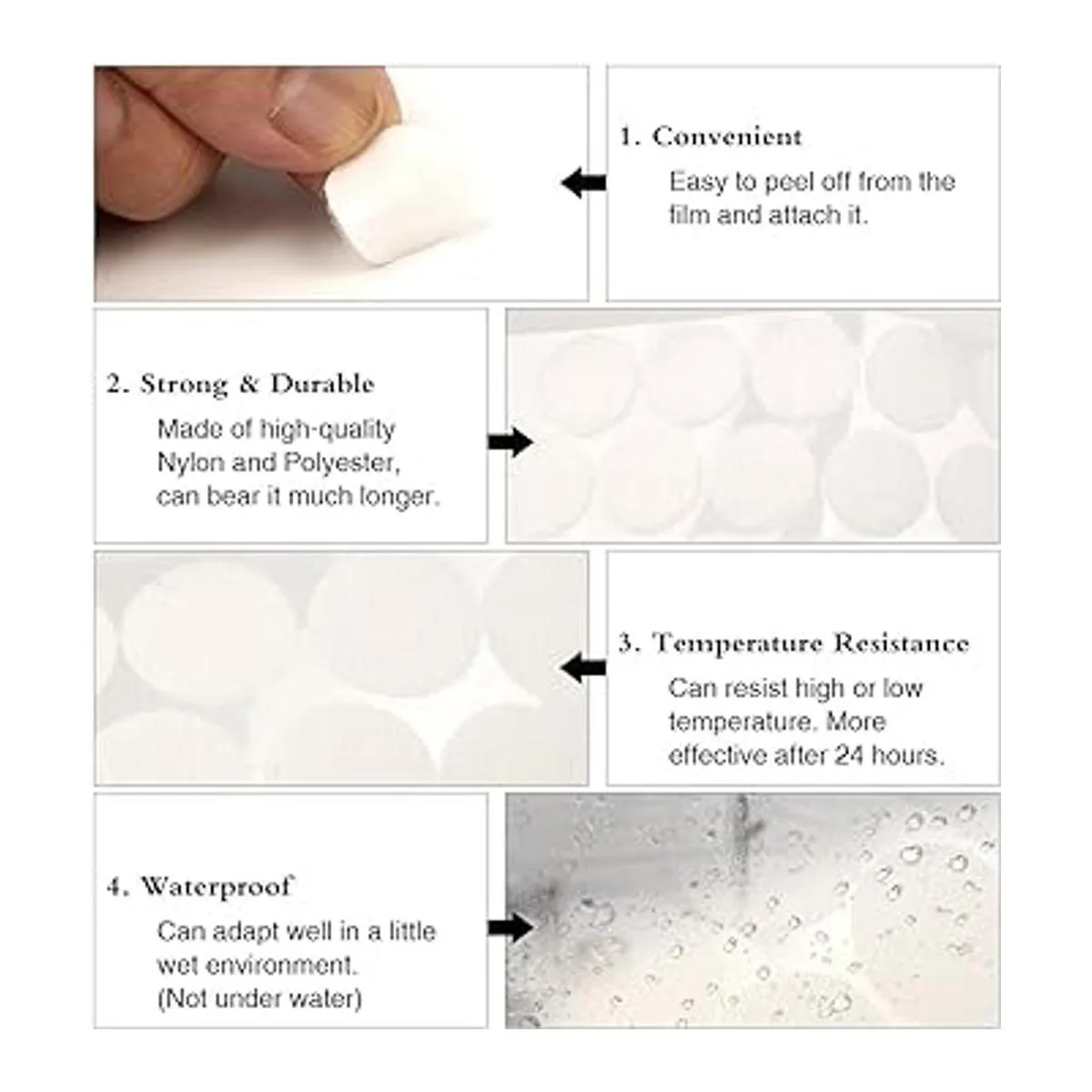 1. Convenient
Easy to peel off from the film and attach it.

2. Strong & Durable
Made of high-quality Nylon and Polyester, can bear it much longer.

3. Temperature Resistance
Can resist high or low temperature. More effective after 24 hours.

4. Waterproof
Can adapt well in a little wet environment. (Not under water)