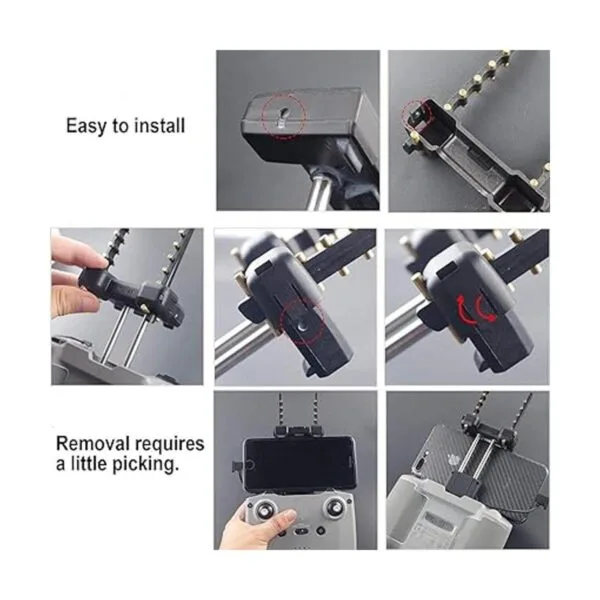 Easy to install

Removal requires a little picking.