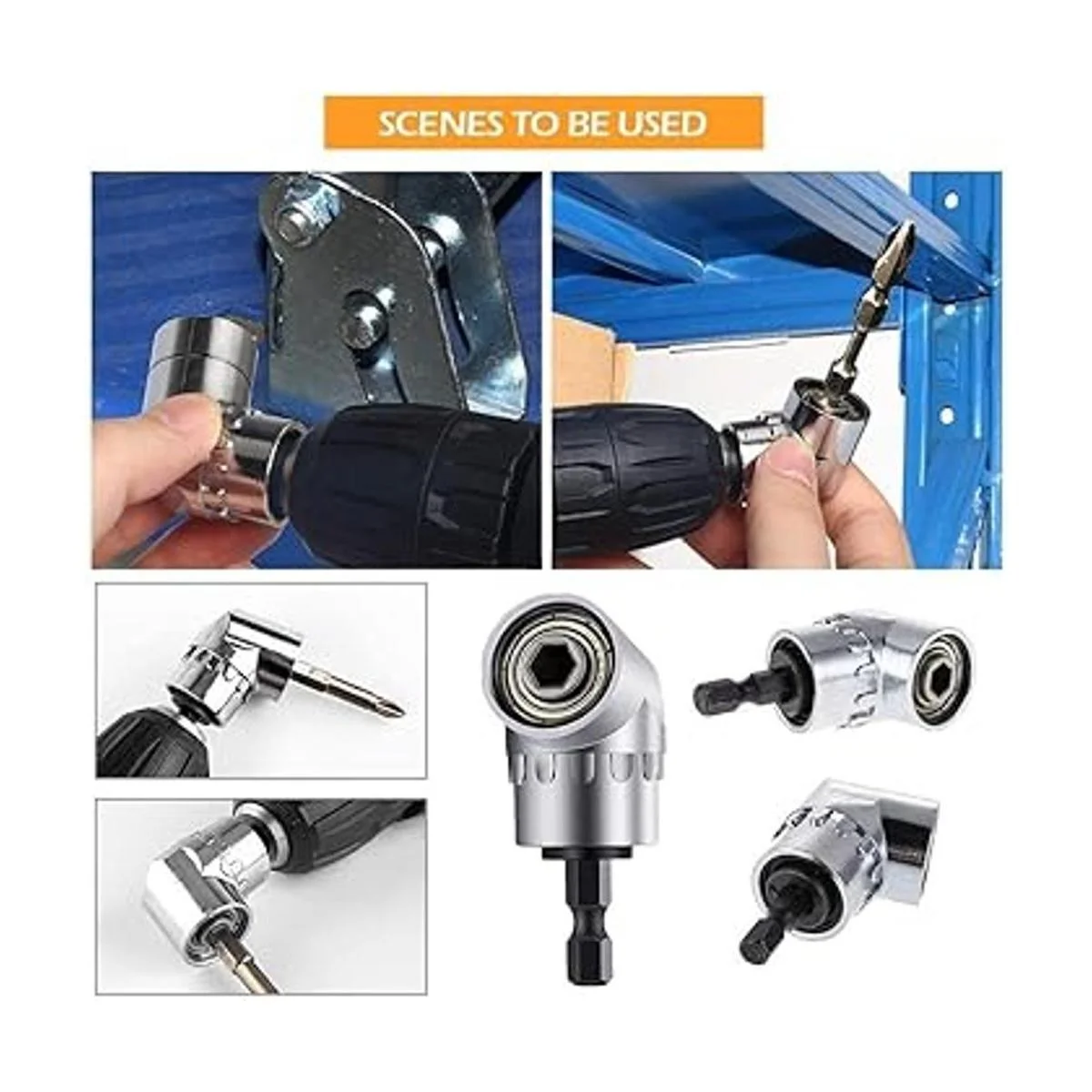 SCENES TO BE USED