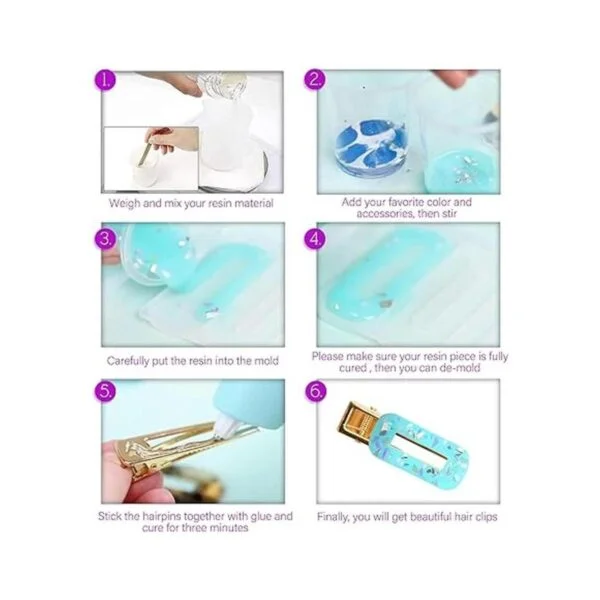 1.

Weigh and mix your resin material

2.

Add your favorite color and accessories, then stir

3.

Carefully put the resin into the mold

4.

Please make sure your resin piece is fully cured , then you can de-mold

5.

Stick the hairpins together with glue and cure for three minutes

6.

Finally, you will get beautiful hair clips