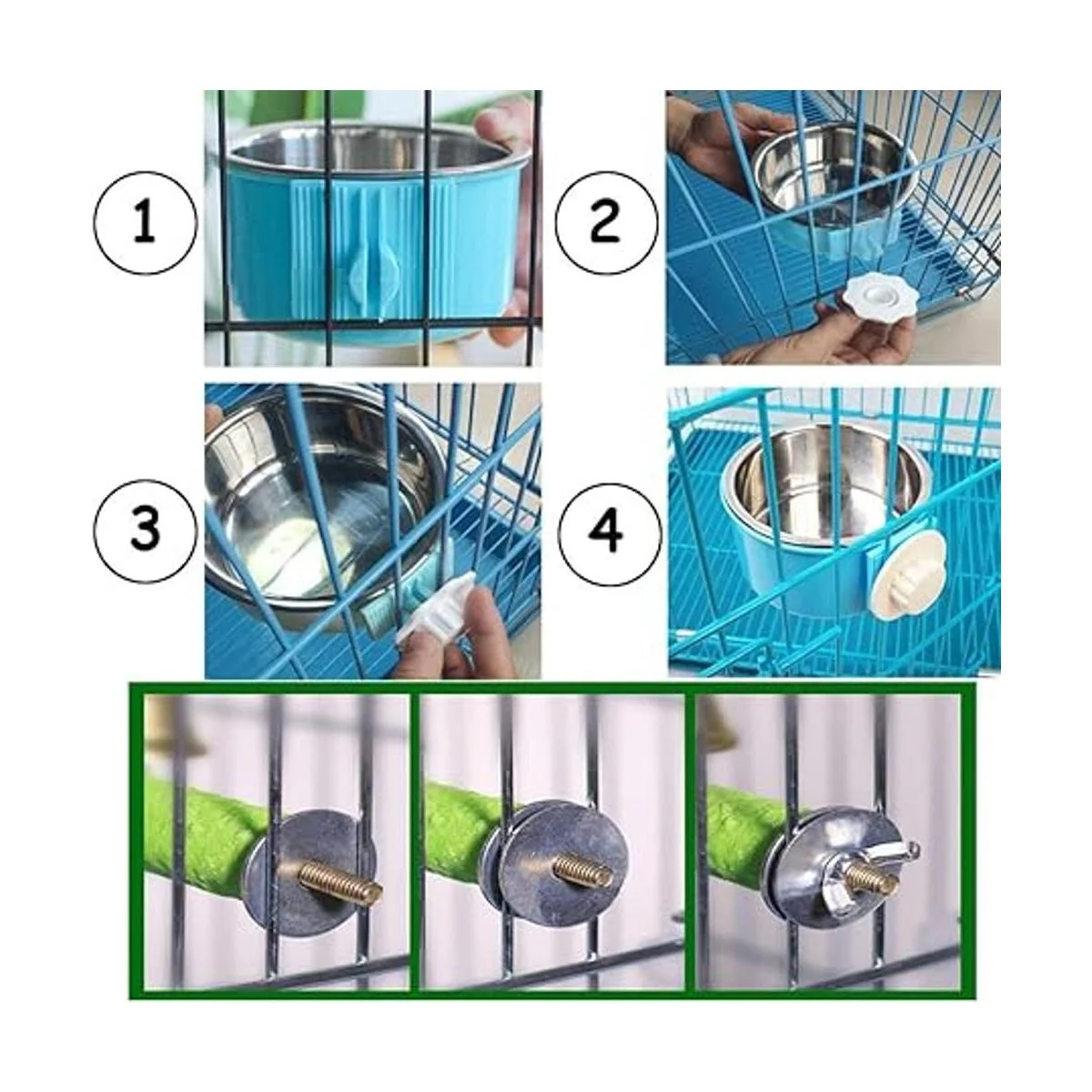 1

2

3

4