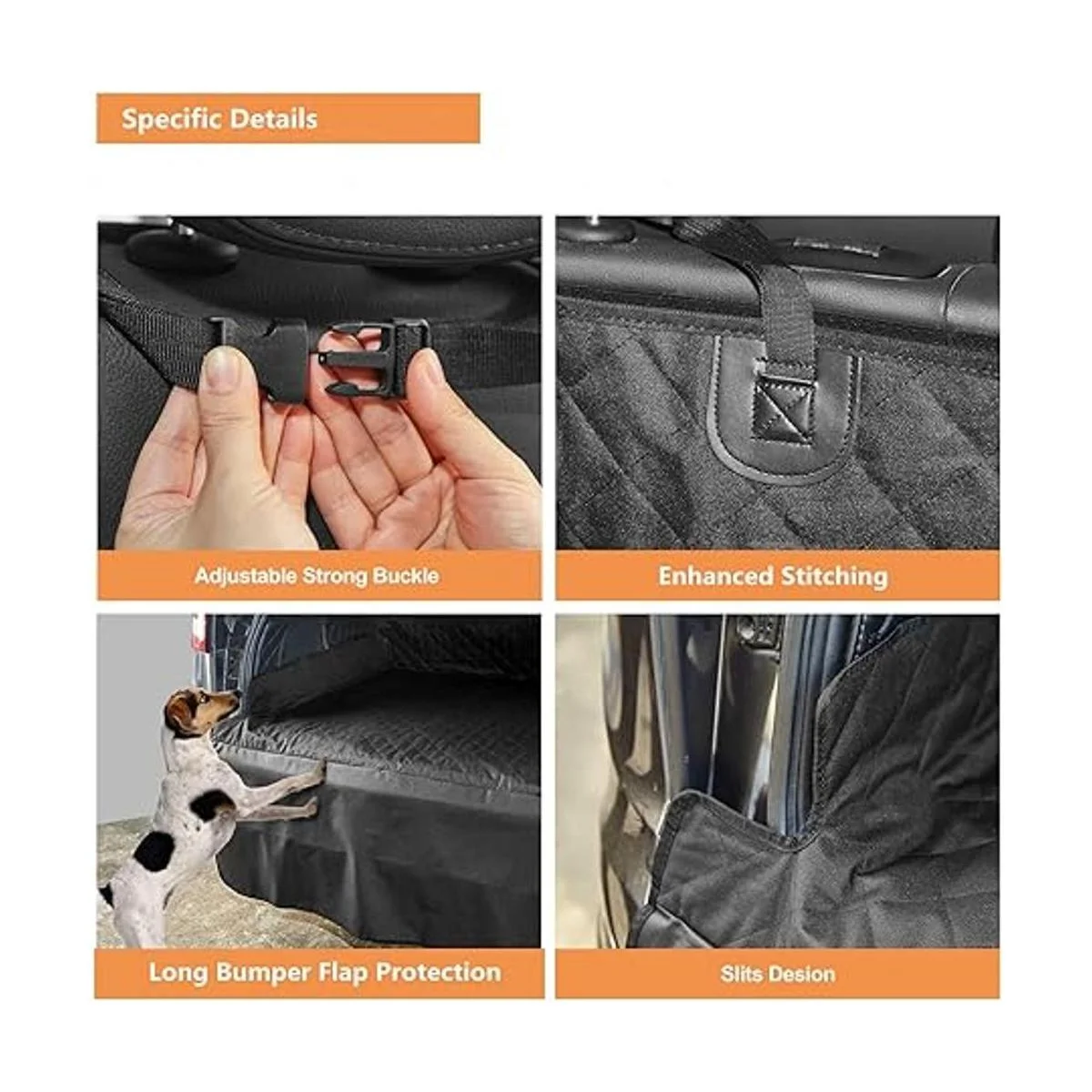 Specific Details

Adjustable Strong Buckle

Enhanced Stitching

Long Bumper Flap Protection

Slits Desion