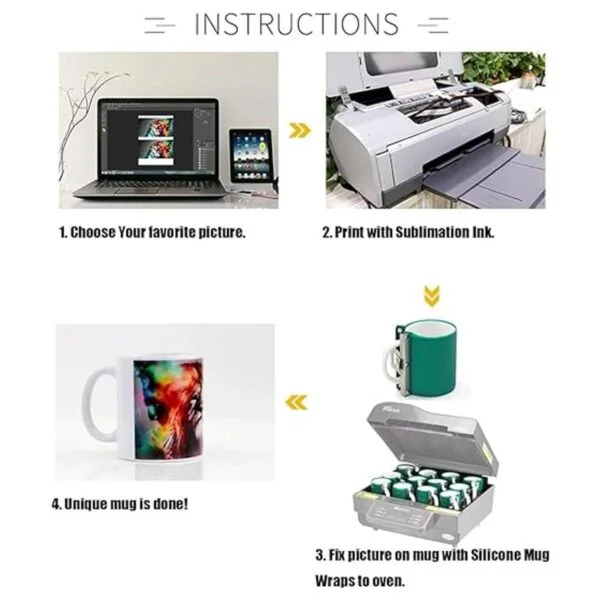 INSTRUCTIONS

1. Choose Your favorite picture.

2. Print with Sublimation Ink.

4. Unique mug is done!

3. Fix picture on mug with Silicone Mug Wraps to oven.