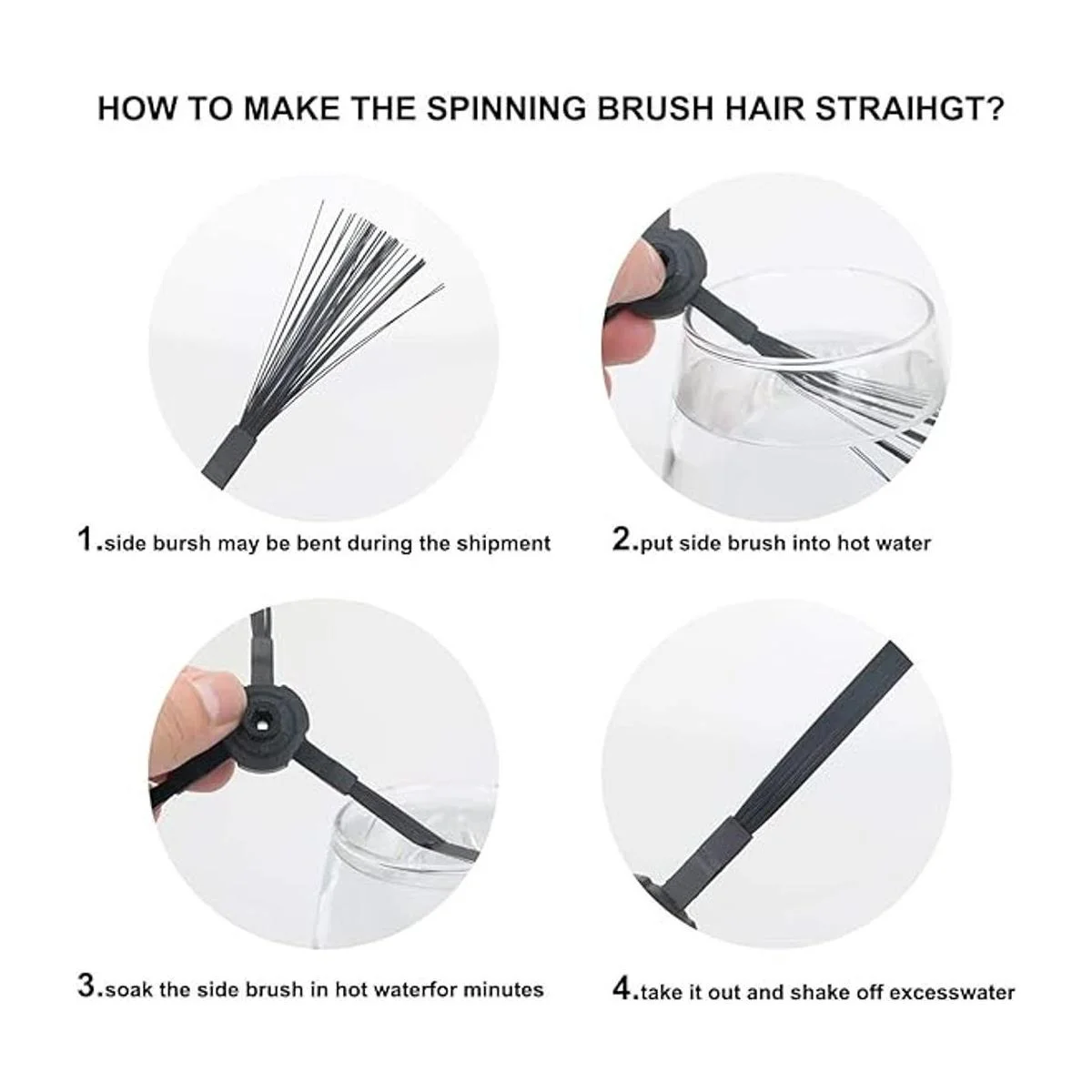 HOW TO MAKE THE SPINNING BRUSH HAIR STRAIHGT?

1.side bursh may be bent during the shipment

2.put side brush into hot water

3.soak the side brush in hot waterfor minutes

4.take it out and shake off excesswater