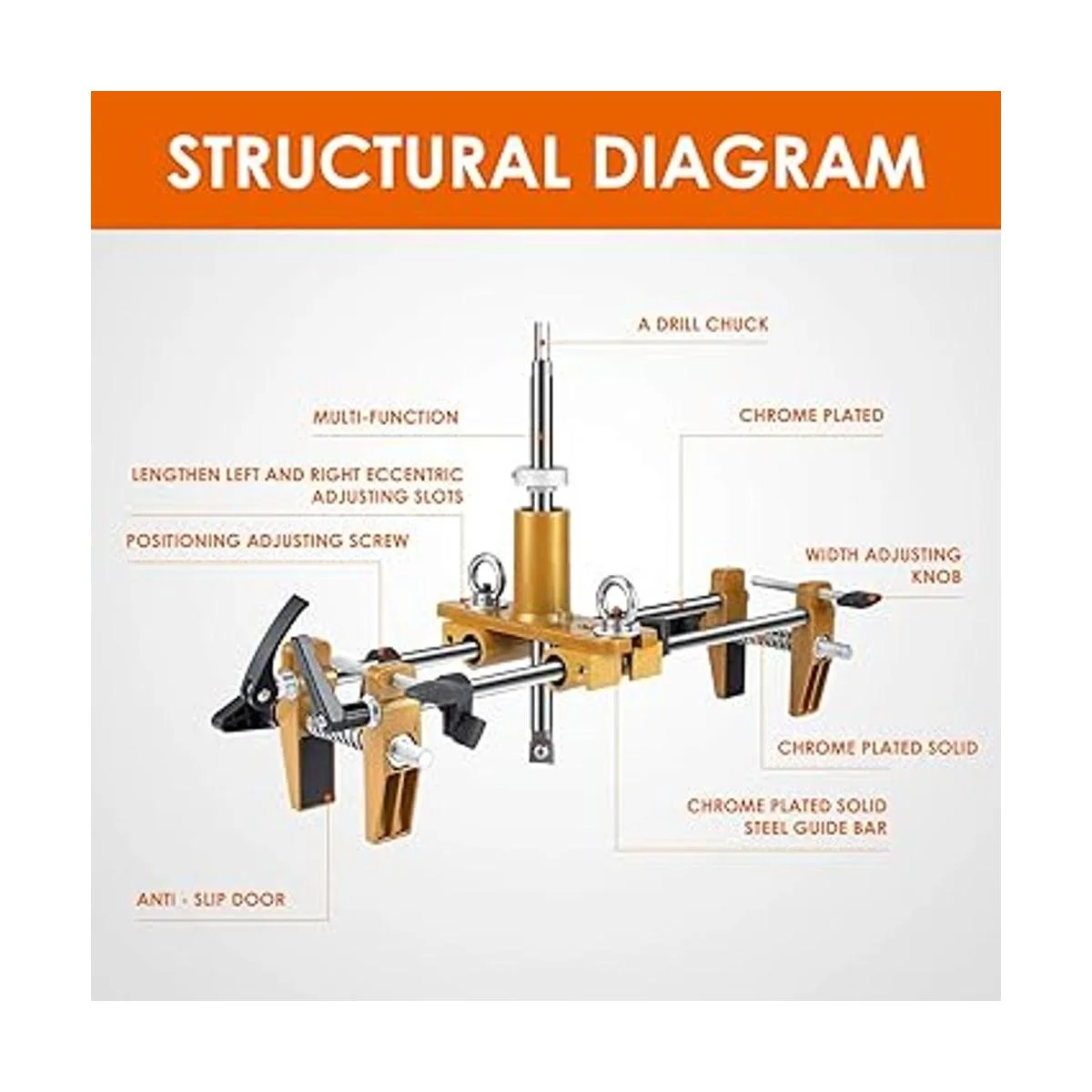 STRUCTURAL DIAGRAM

A DRILL CHUCK

MULTI-FUNCTION

CHROME PLATED

LENGTHEN LEFT AND RIGHT ECCENTRIC ADJUSTING SLOTS

POSITIONING ADJUSTING SCREW

WIDTH ADJUSTING KNOB

CHROME PLATED SOLID

CHROME PLATED SOLID STEEL GUIDE BAR

ANTI - SLIP DOOR