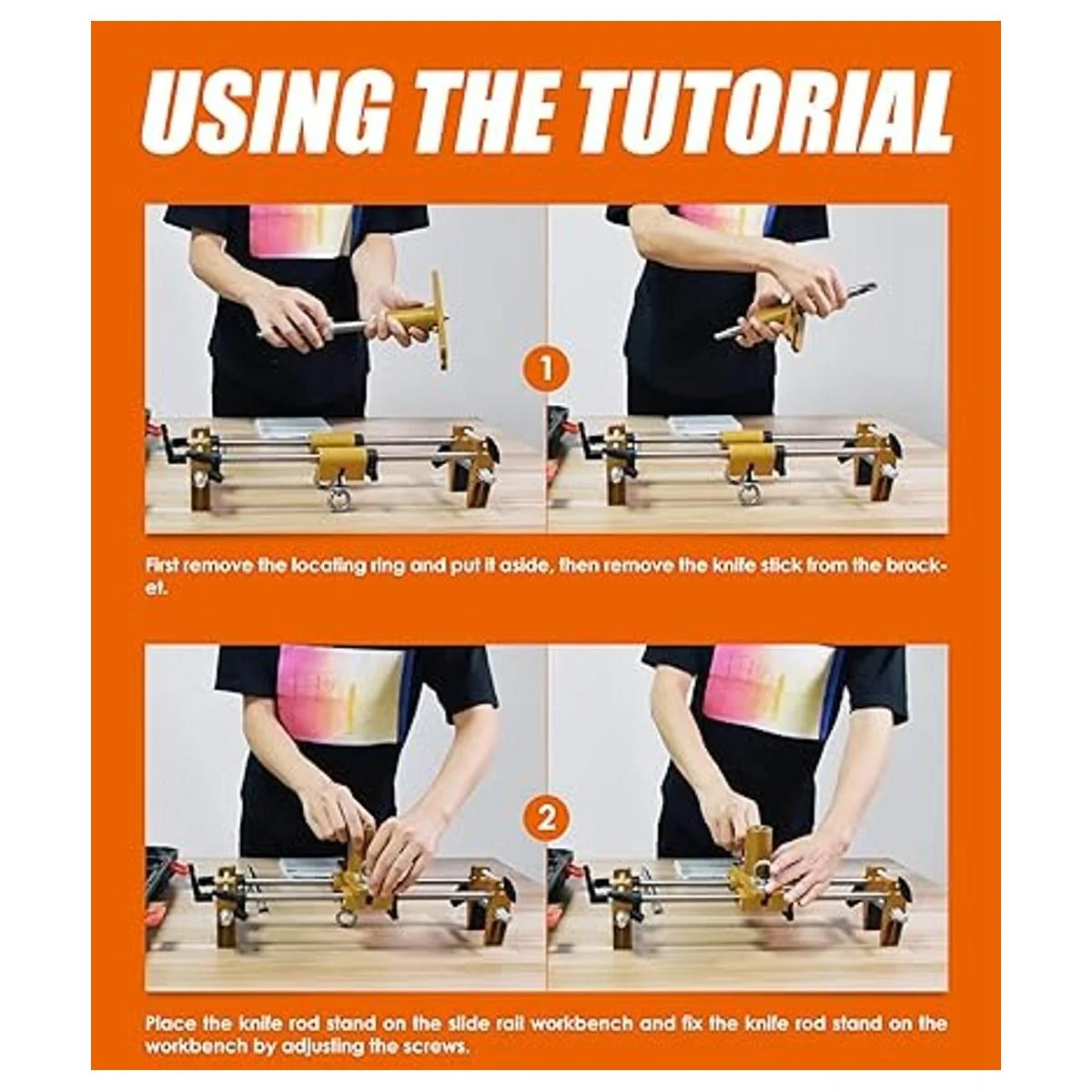 USING THE TUTORIAL

1

First remove the locating ring and put it aside, then remove the knife stick from the bracket.

2

Place the knife rod stand on the slide rail workbench and fix the knife rod stand on the workbench by adjusting the screws.