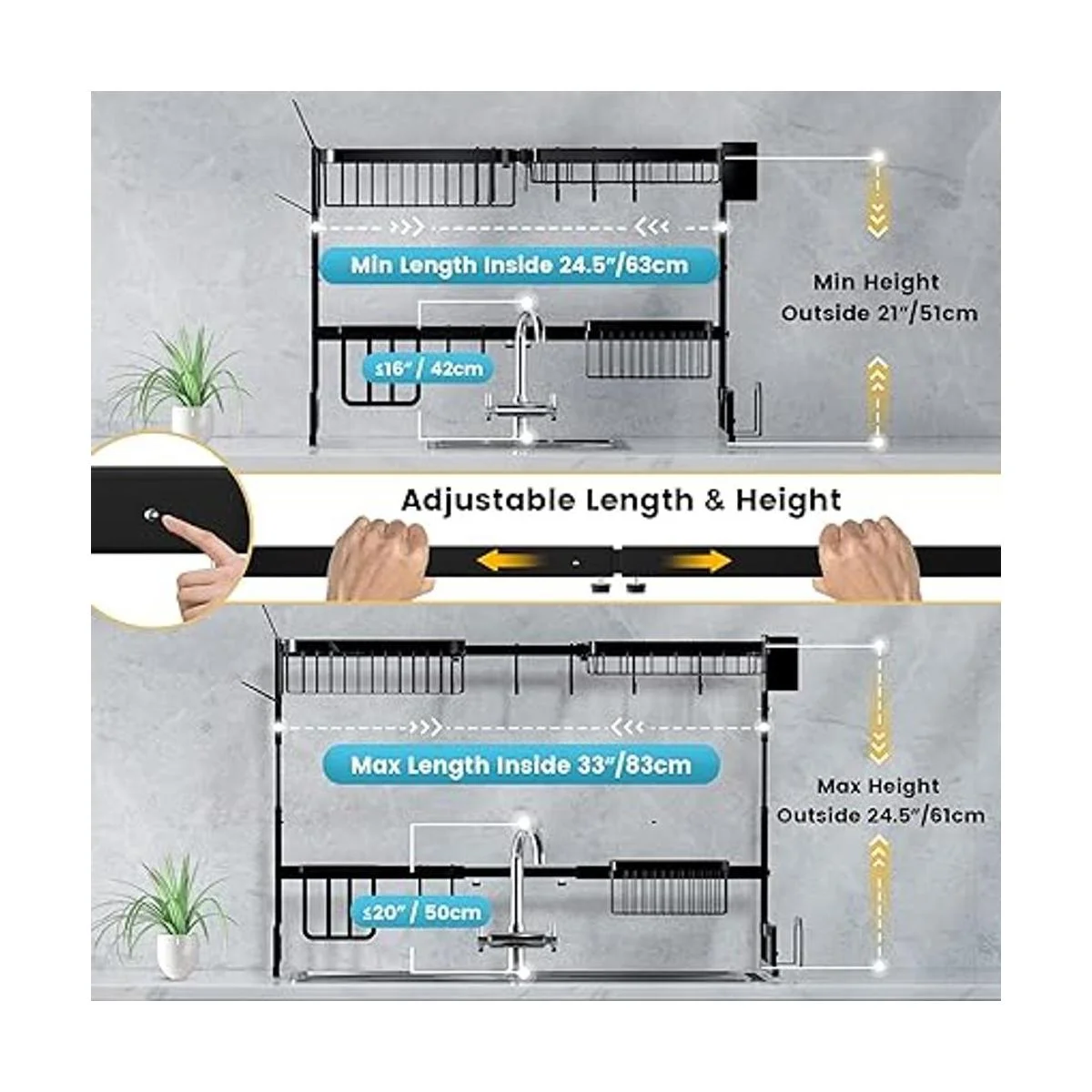 Min Length Inside 24.5"/63cm

Min Height Outside 21"/51cm

≤16" / 42cm

Adjustable Length & Height

Max Length Inside 33"/83cm

Max Height Outside 24.5"/61cm

≤20" / 50cm