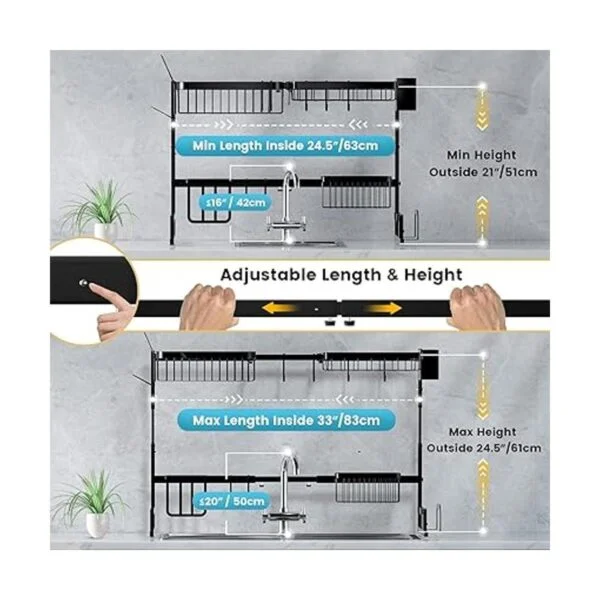 Min Length Inside 24.5"/63cm

Min Height Outside 21"/51cm

≤16" / 42cm

Adjustable Length & Height

Max Length Inside 33"/83cm

Max Height Outside 24.5"/61cm

≤20" / 50cm