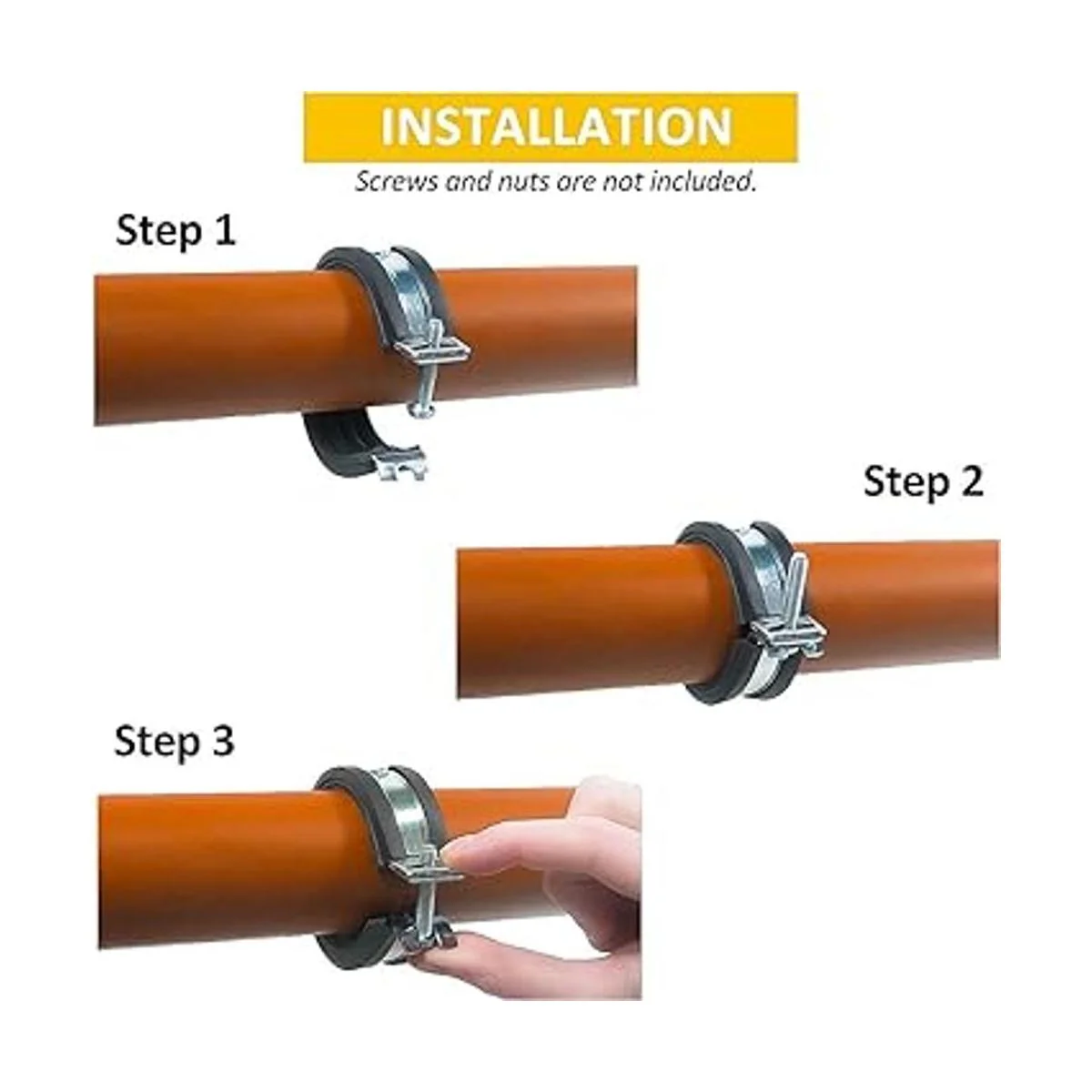 INSTALLATION
Screws and nuts are not included.

Step 1

Step 2

Step 3